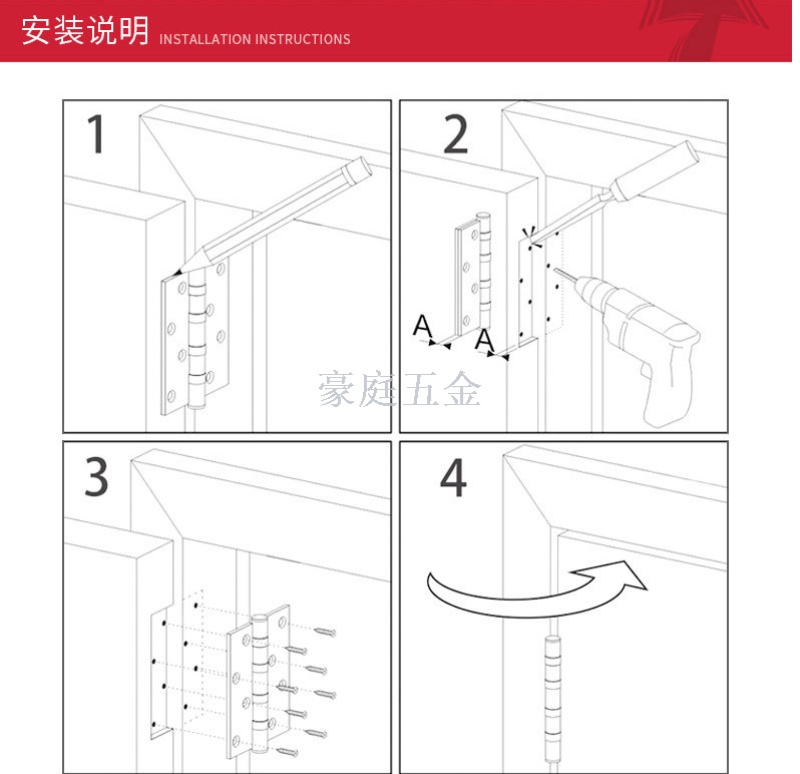 安装说明 INSTALLATION INSTRUCTIONS

1

2

A

A

豪庭五金

3

4