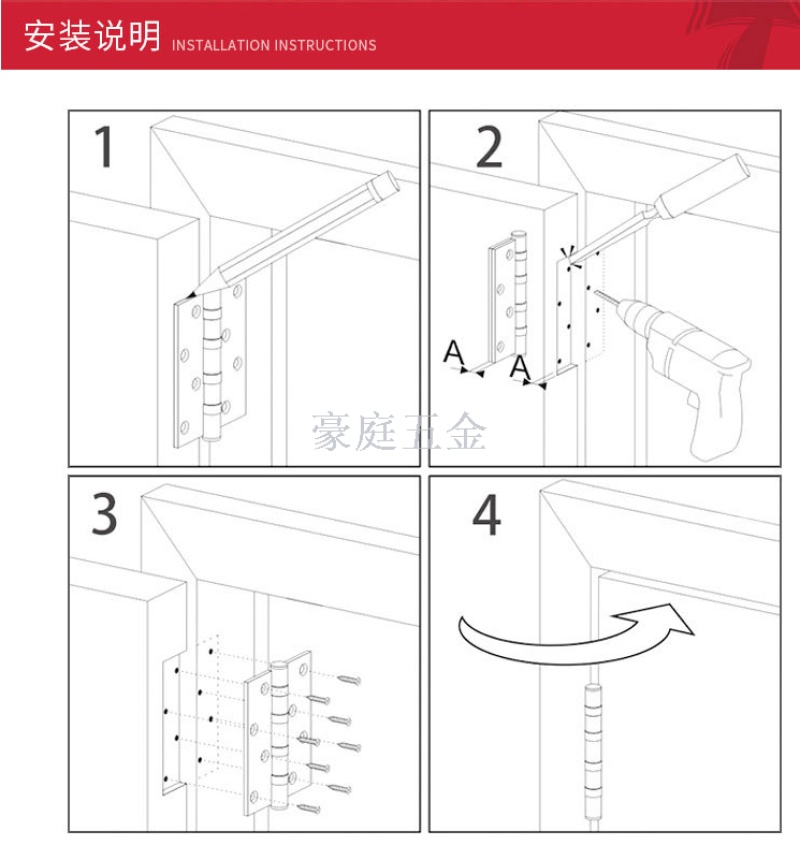 安装说明 INSTALLATION INSTRUCTIONS

1

2

A

A

豪庭五金

3

4