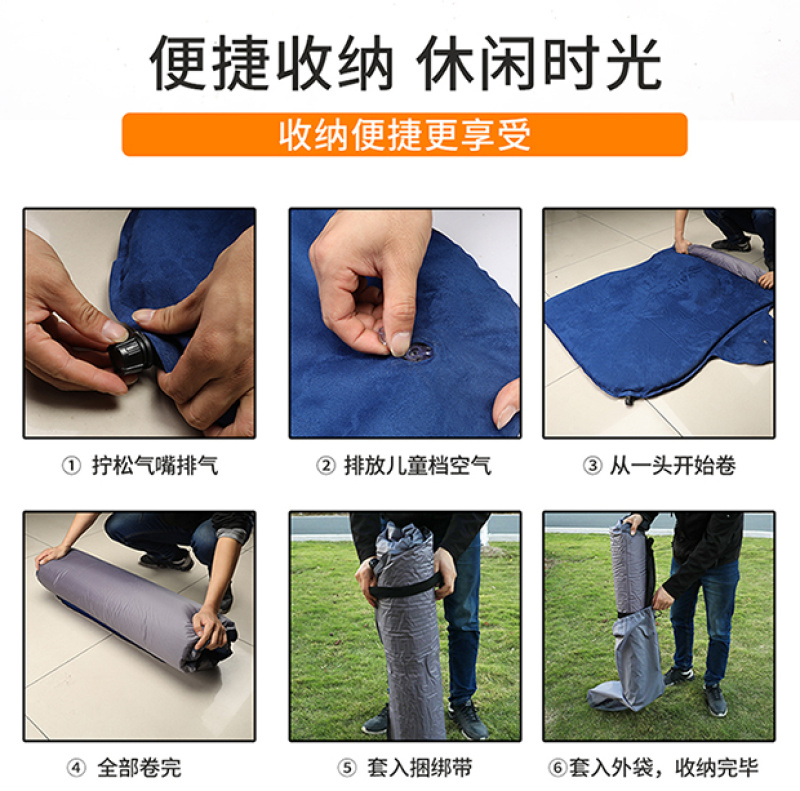 便捷收纳 休闲时光

收纳便捷更享受

① 拧松气嘴排气

② 排放儿童档空气

③ 从一头开始卷

④ 全部卷完

⑤ 套入捆绑带

⑥套入外袋，收纳完毕