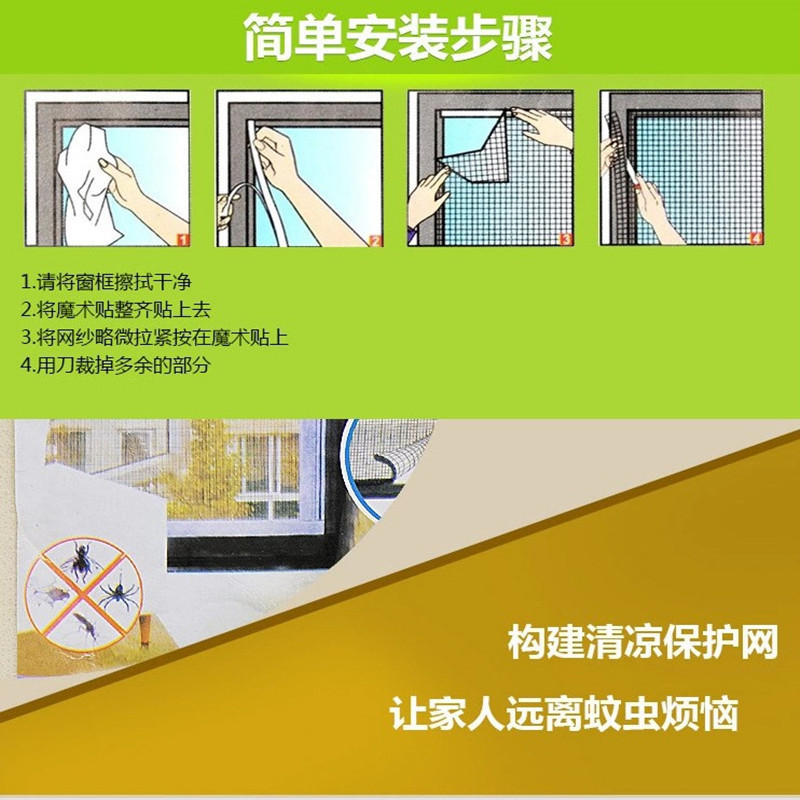 简单安装步骤

1

2

3

4

1.请将窗框擦拭干净
2.将魔术贴整齐贴上去
3.将网纱略微拉紧按在魔术贴上
4.用刀裁掉多余的部分

构建清凉保护网

让家人远离蚊虫烦恼