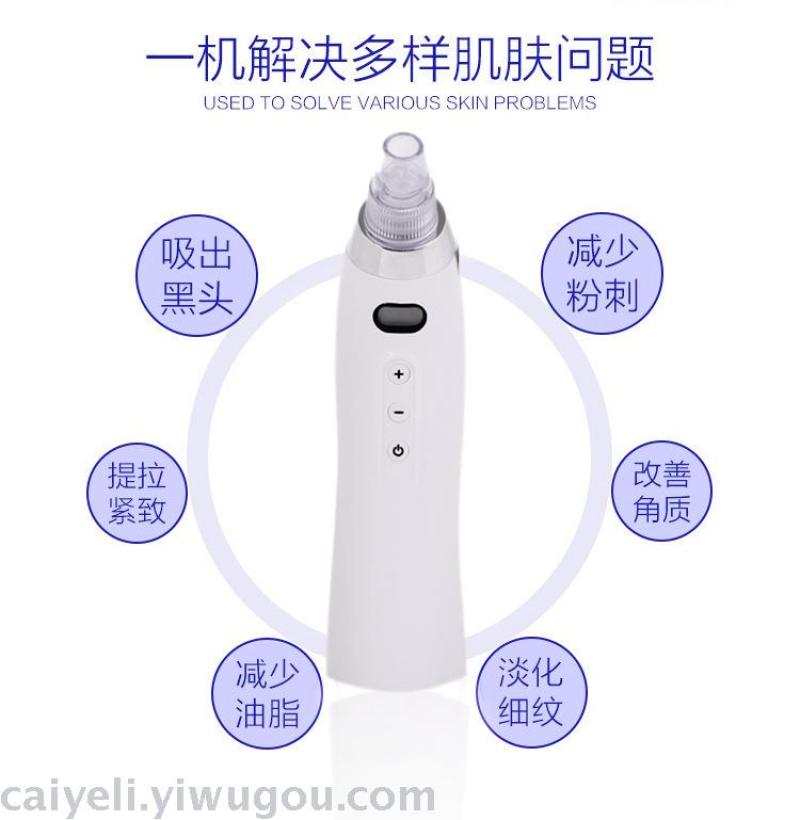 一机解决多样肌肤问题

USED TO SOLVE VARIOUS SKIN PROBLEMS

吸出黑头

减少粉刺

提拉紧致

改善角质

减少油脂

淡化细纹

+

−

caiyeli.yiwugou.com