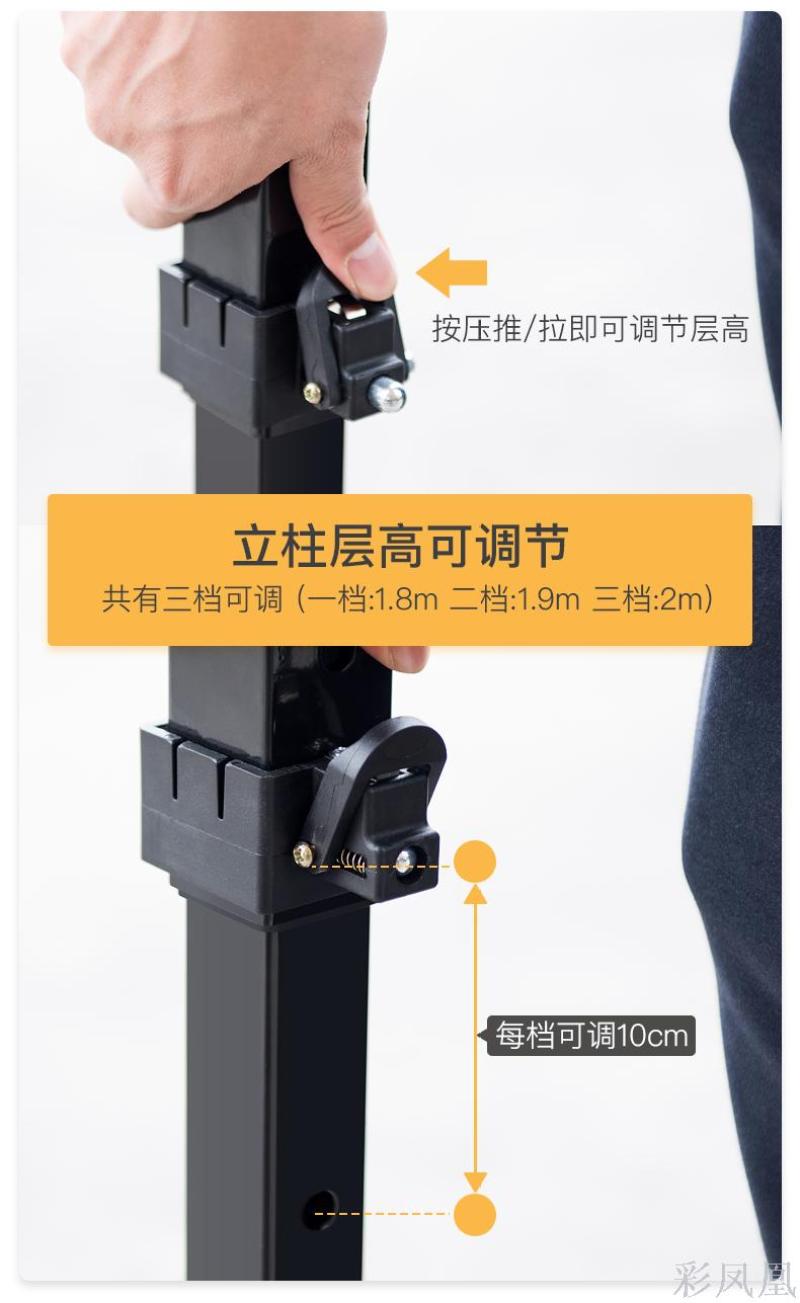 按压推/拉即可调节层高

立柱层高可调节
共有三档可调（一档:1.8m 二档:1.9m 三档:2m）

每档可调10cm

彩凤凰