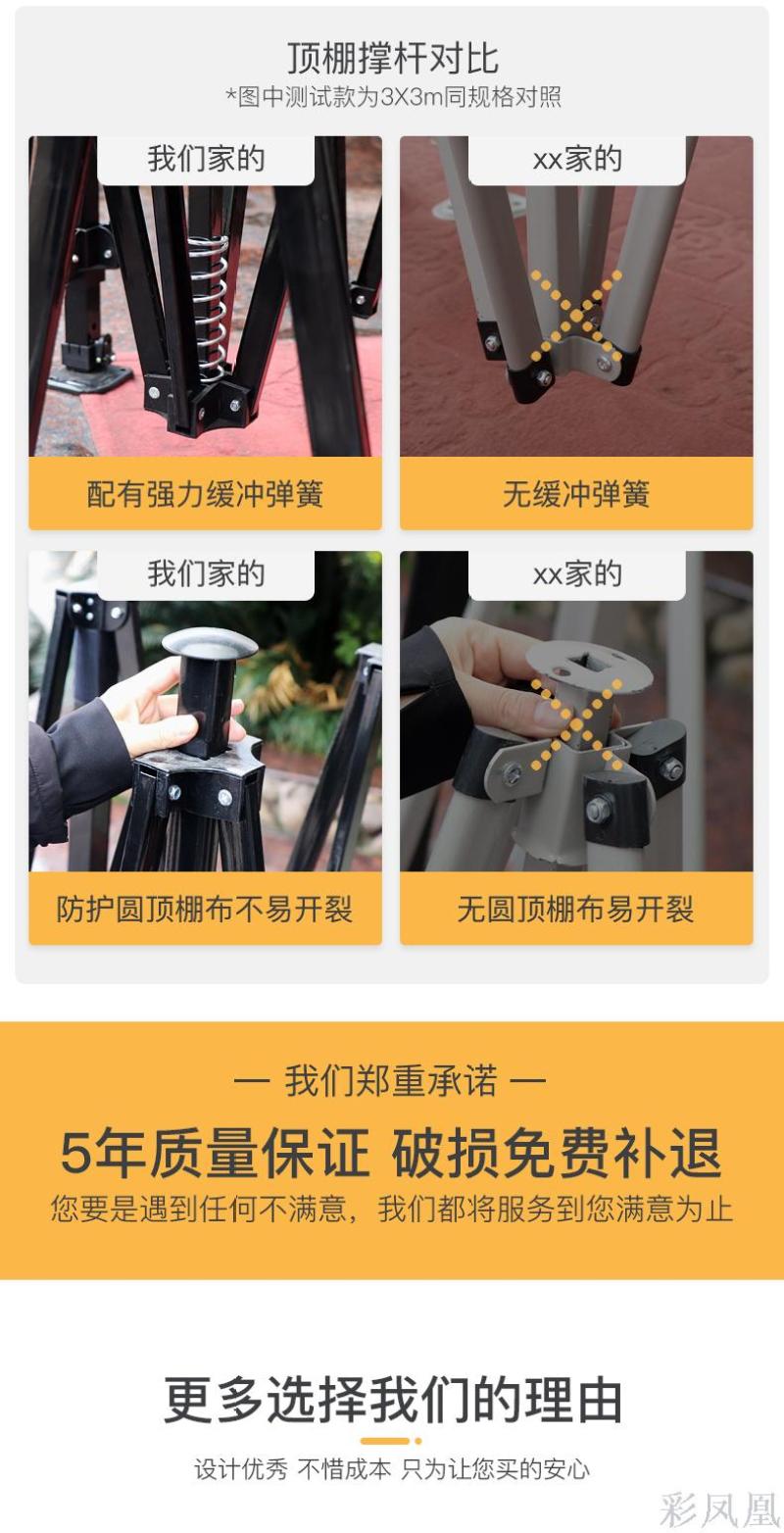 顶棚撑杆对比
*图中测试款为3X3m同规格对照

我们家的

配有强力缓冲弹簧

xx家的

无缓冲弹簧

我们家的

防护圆顶棚布不易开裂

xx家的

无圆顶棚布易开裂

— 我们郑重承诺 —

5年质量保证 破损免费补退

您要是遇到任何不满意，我们都将服务到您满意为止

更多选择我们的理由

设计优秀 不惜成本 只为让您买的安心

彩凤凰