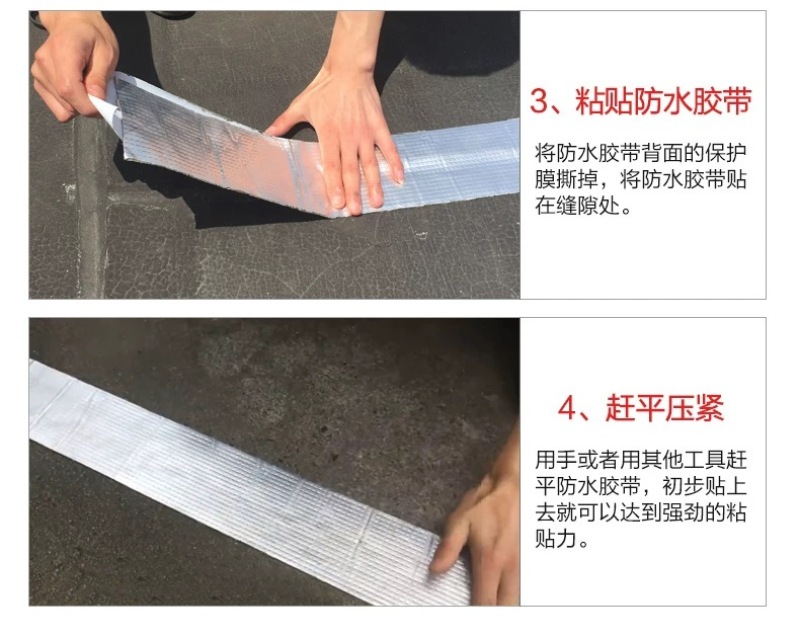 3、粘贴防水胶带

将防水胶带背面的保护膜撕掉，将防水胶带贴在缝隙处。

4、赶平压紧

用手或者用其他工具赶平防水胶带，初步贴上去就可以达到强劲的粘贴力。