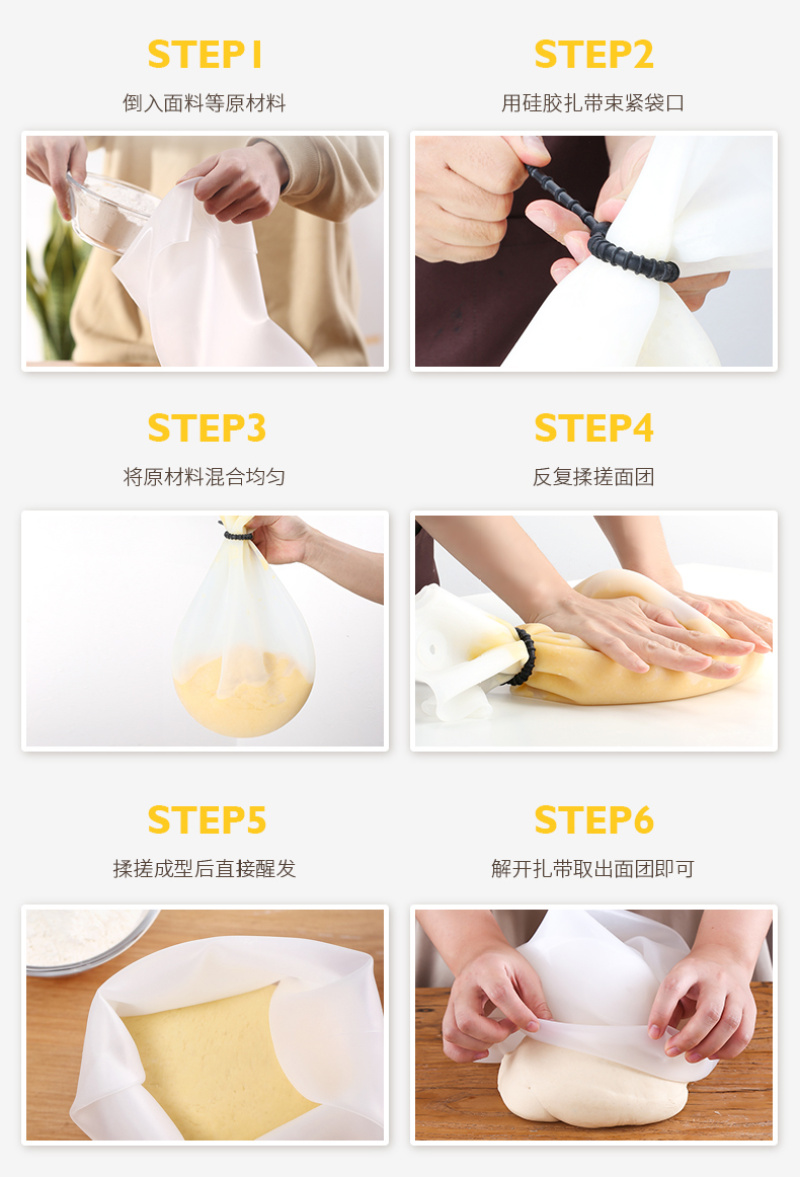 STEP1

倒入面料等原材料

STEP2

用硅胶扎带束紧袋口

STEP3

将原材料混合均匀

STEP4

反复揉搓面团

STEP5

揉搓成型后直接醒发

STEP6

解开扎带取出面团即可