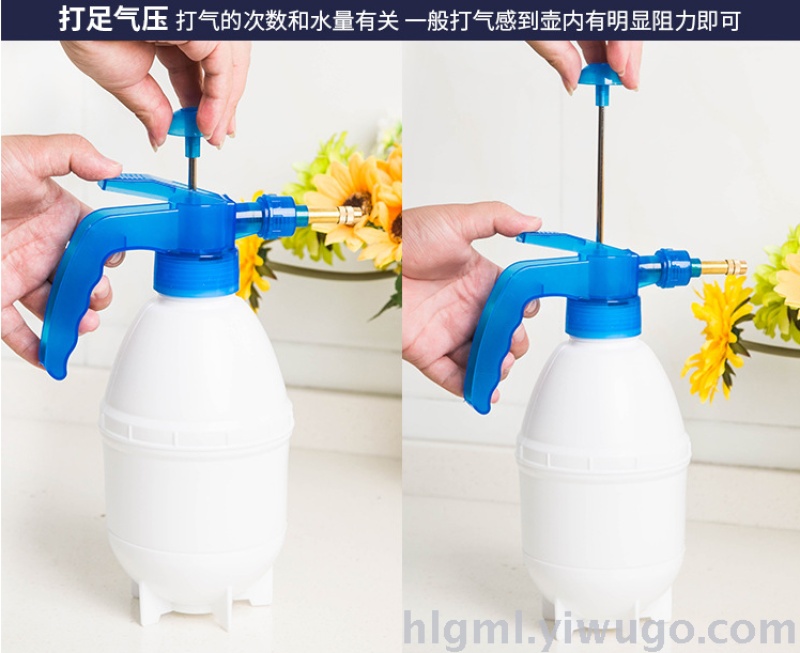 打足气压 打气的次数和水量有关 一般打气感到壶内有明显阻力即可

hlgml.yiwugo.com