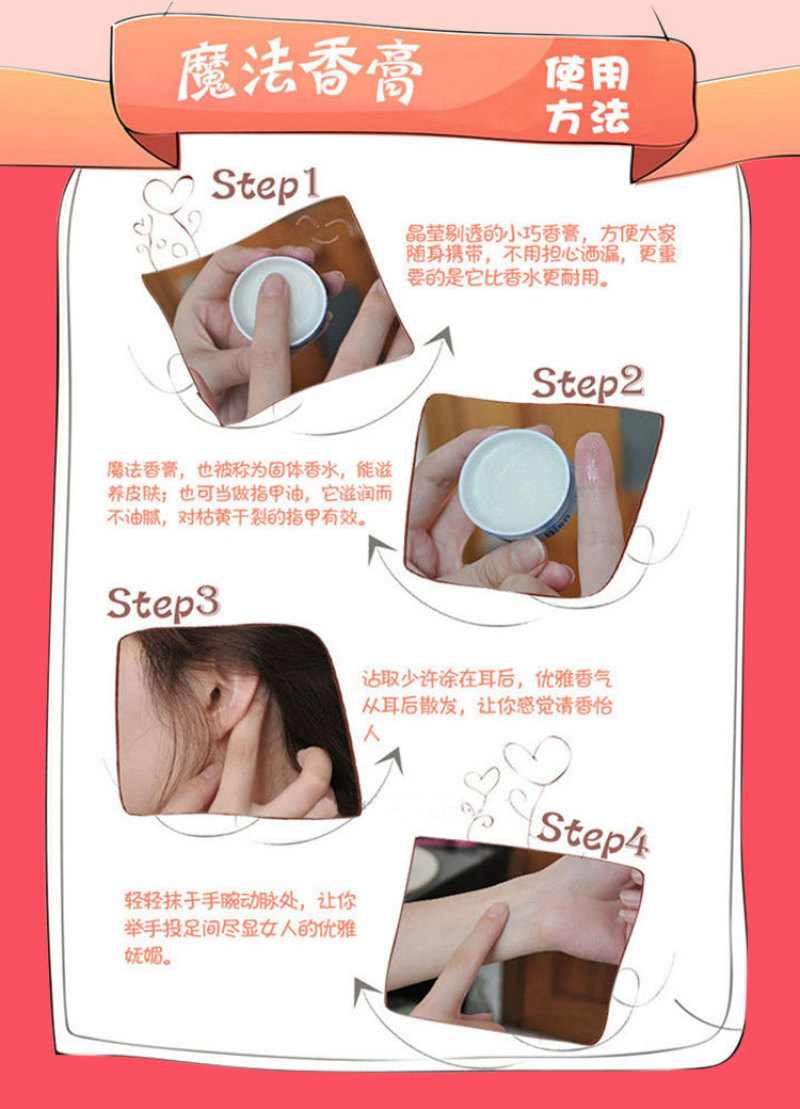 魔法香膏 使用方法

Step1

晶莹剔透的小巧香膏，方便大家随身携带，不用担心洒漏，更重要的是它比香水更耐用。

Step2

魔法香膏，也被称为固体香水，能滋养皮肤；也可当做指甲油，它滋润而不油腻，对枯黄干裂的指甲有效。

Step3

沾取少许涂在耳后，优雅香气从耳后散发，让你感觉清香怡人

Step4

轻轻抹于手腕动脉处，让你举手投足间尽显女人的优雅妩媚。