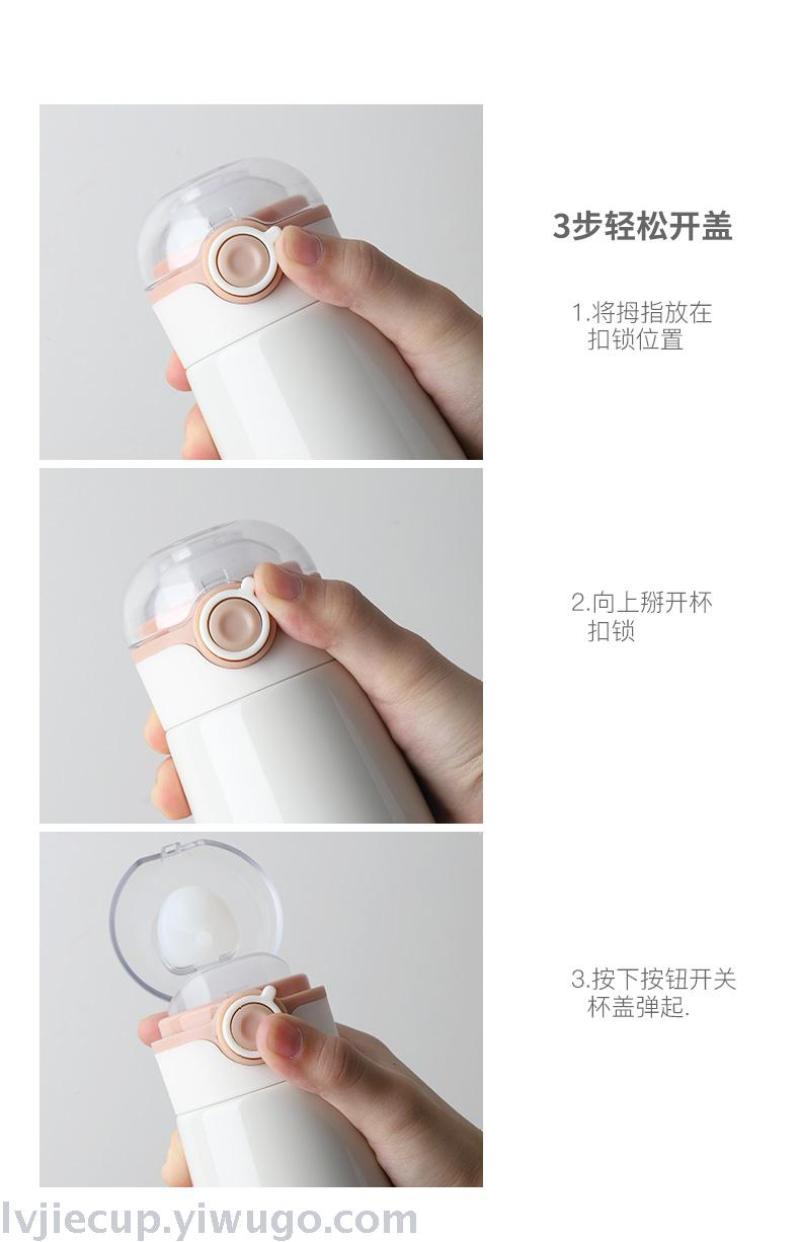 3步轻松开盖

1.将拇指放在扣锁位置

2.向上掰开杯扣锁

3.按下按钮开关杯盖弹起.

lvjiecup.yiwugo.com