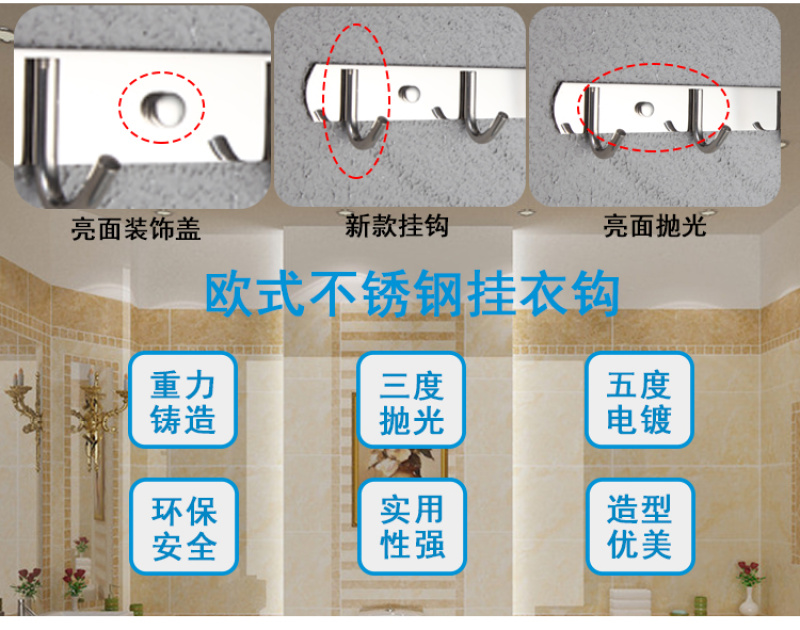 亮面装饰盖

新款挂钩

亮面抛光

欧式不锈钢挂衣钩

重力铸造

三度抛光

五度电镀

环保安全

实用性强

造型优美