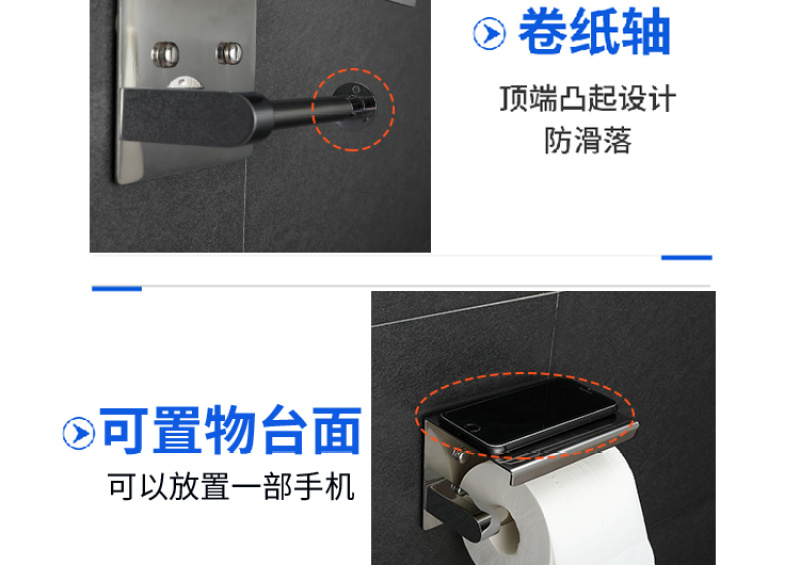 卷纸轴

顶端凸起设计
防滑落

可置物台面

可以放置一部手机