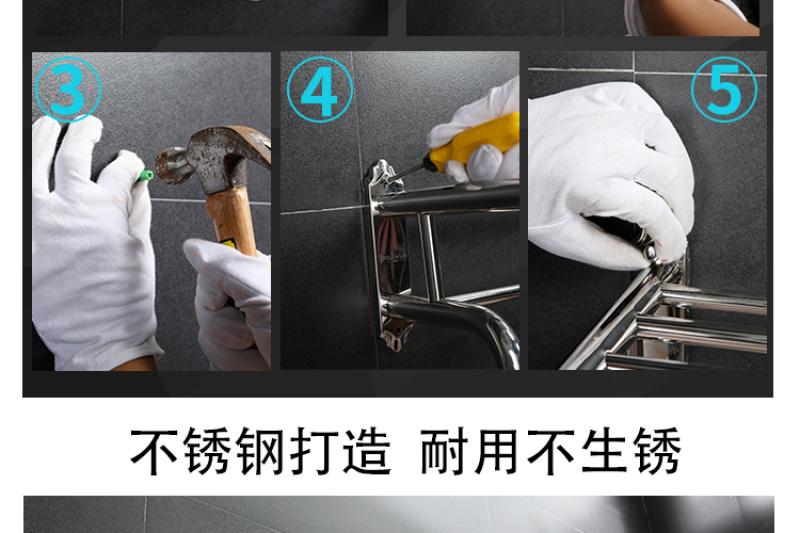 3

4

5

不锈钢打造 耐用不生锈