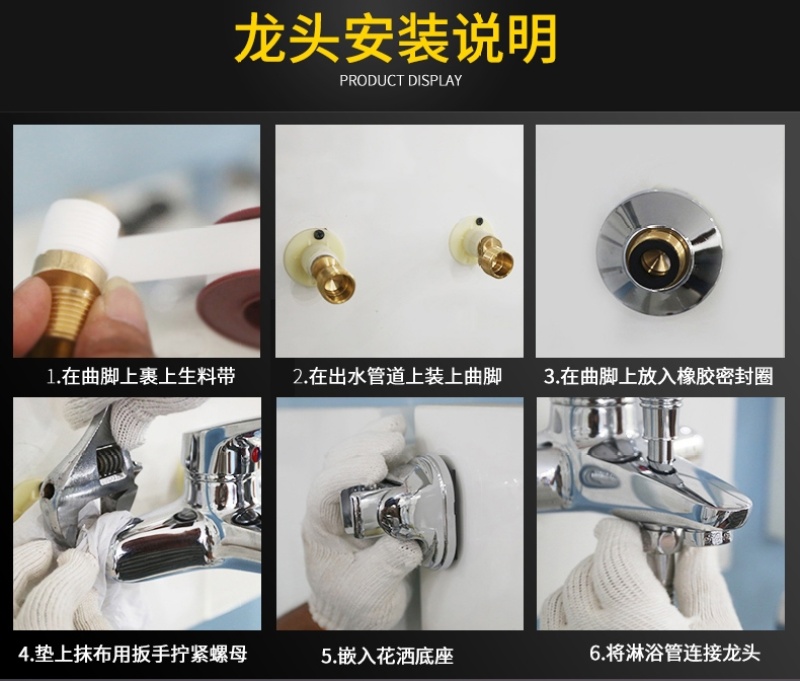 龙头安装说明

PRODUCT DISPLAY

1.在曲脚上裹上生料带

2.在出水管道上装上曲脚

3.在曲脚上放入橡胶密封圈

4.垫上抹布用扳手拧紧螺母

5.嵌入花洒底座

6.将淋浴管连接龙头