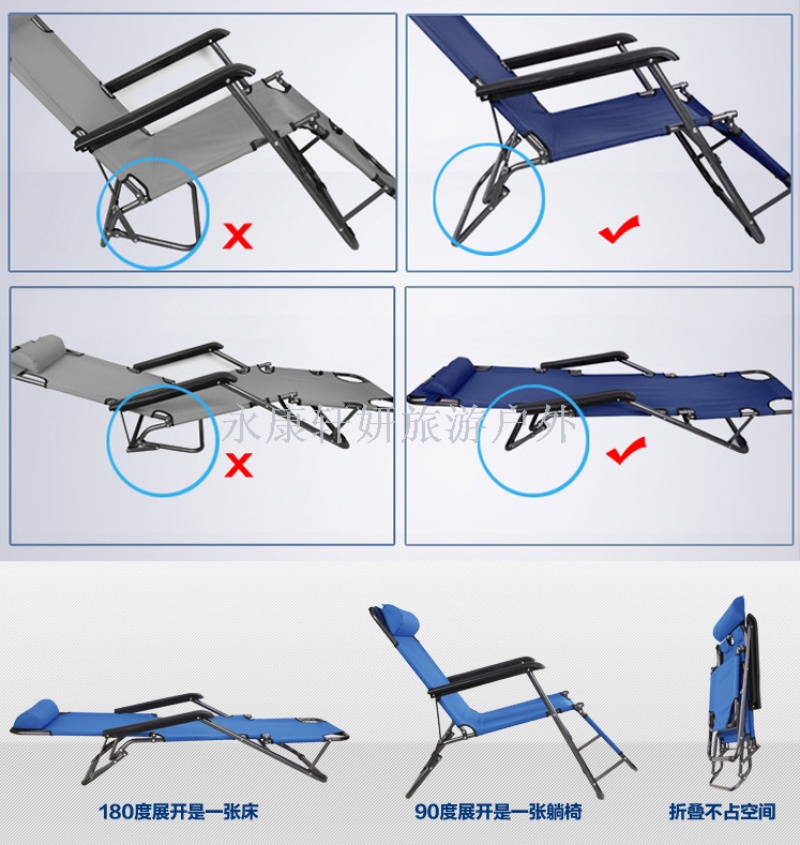 永康轩妍旅游户外

180度展开是一张床

90度展开是一张躺椅

折叠不占空间