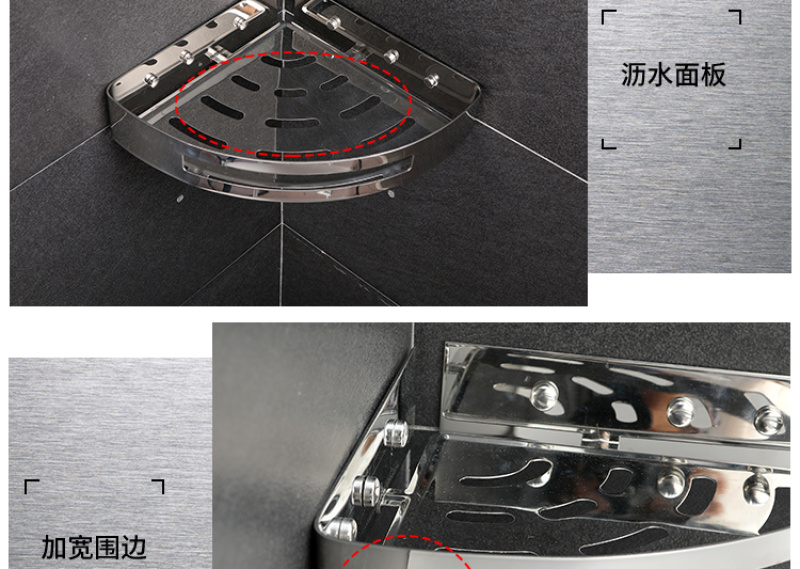 沥水面板

加宽围边