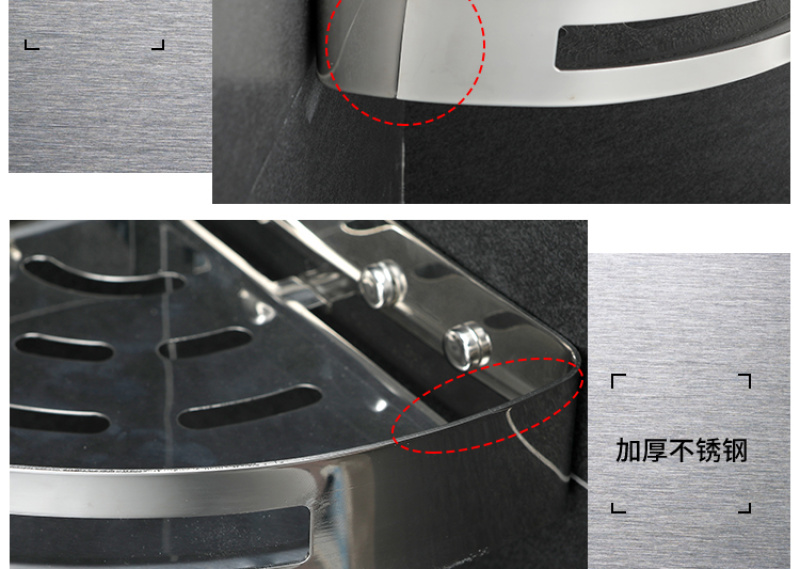 加厚不锈钢