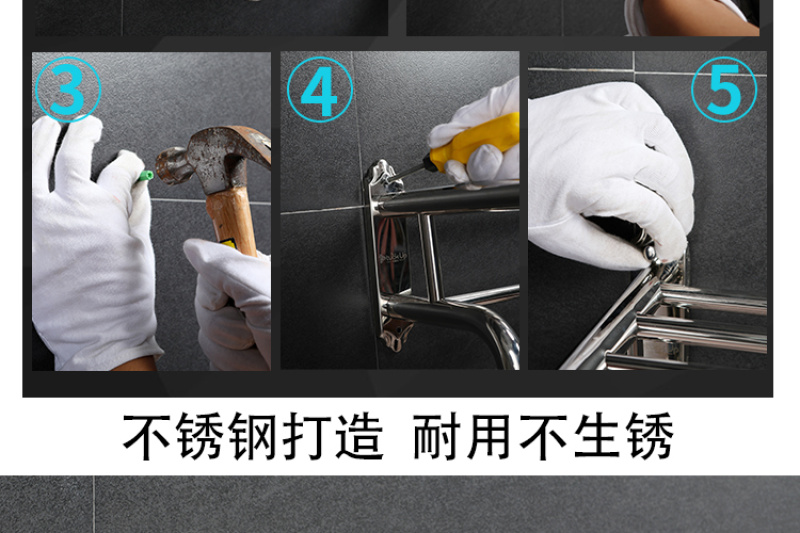 3

4

5

不锈钢打造 耐用不生锈