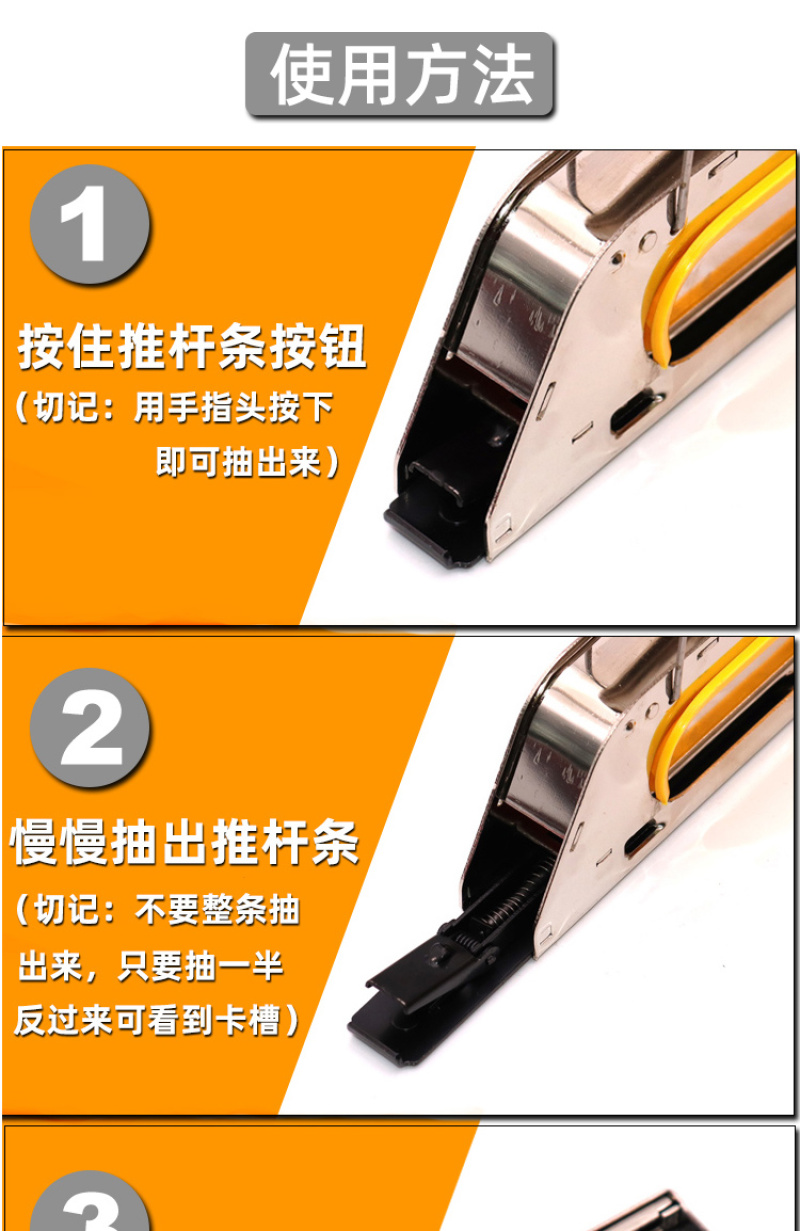 使用方法

1

按住推杆条按钮

（切记：用手指头按下即可抽出来）

2

慢慢抽出推杆条

（切记：不要整条抽出来，只要抽一半反过来可看到卡槽）

3