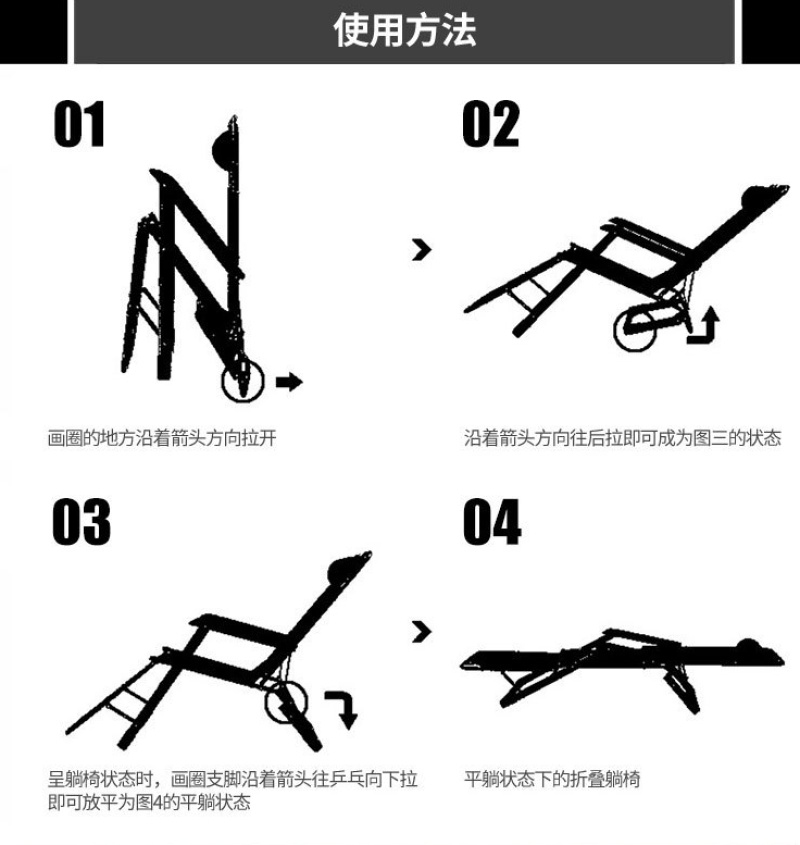 使用方法

01

画圈的地方沿着箭头方向拉开

02

沿着箭头方向往后拉即可成为图三的状态

03

呈躺椅状态时，画圈支脚沿着箭头往乒乓向下拉即可放平为图4的平躺状态

04

平躺状态下的折叠躺椅