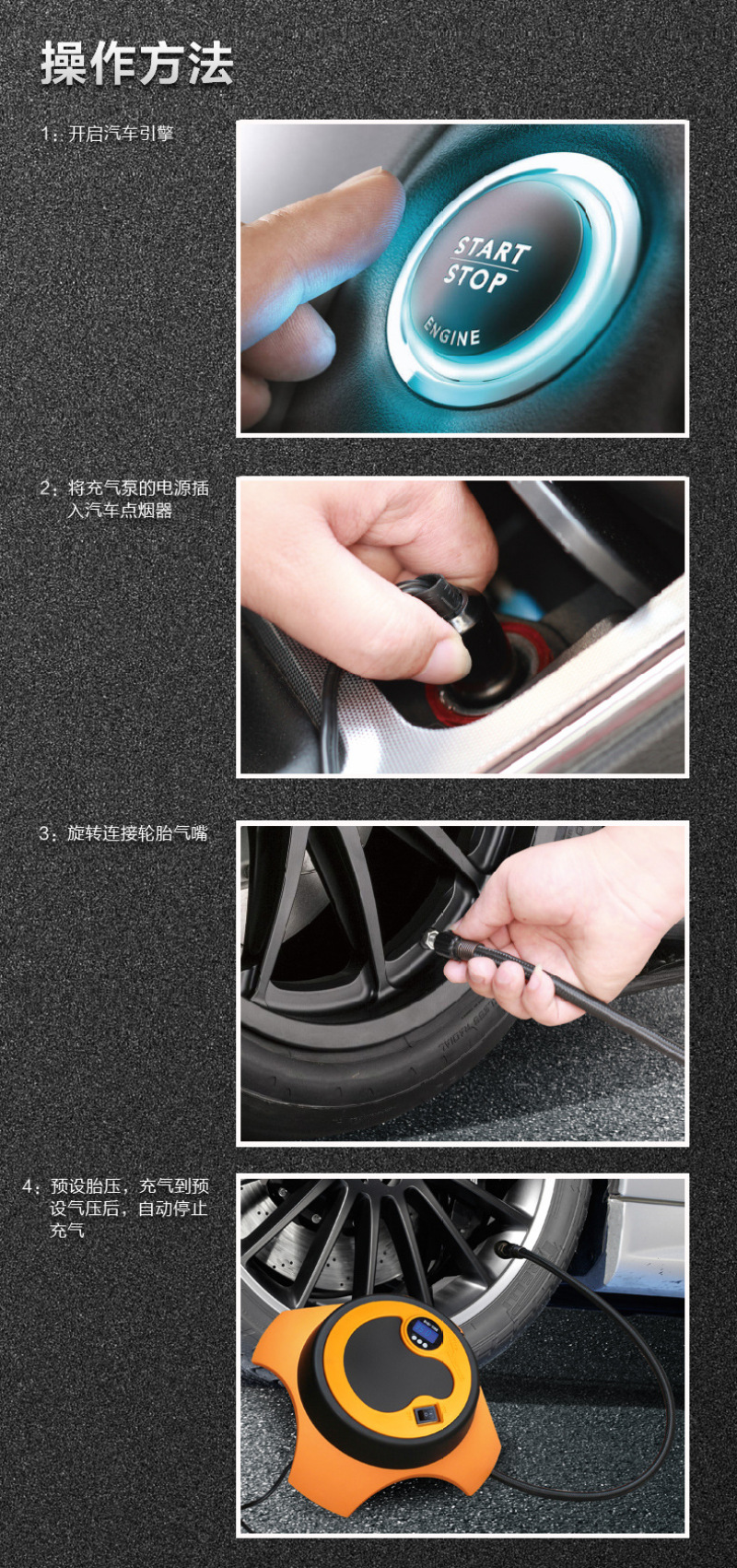 操作方法

1：开启汽车引擎

START
STOP
ENGINE

2：将充气泵的电源插入汽车点烟器

3：旋转连接轮胎气嘴

4：预设胎压，充气到预设气压后，自动停止充气