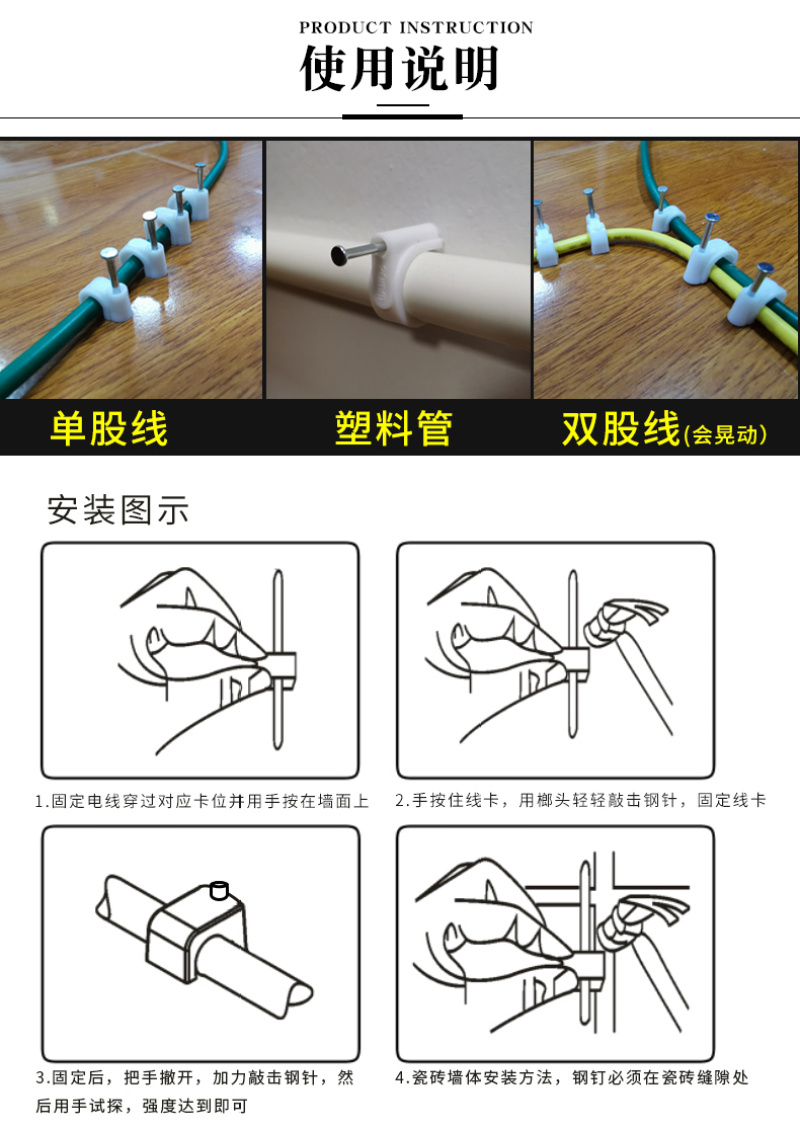 PRODUCT INSTRUCTION
使用说明

单股线
塑料管
双股线(会晃动)

安装图示

1.固定电线穿过对应卡位并用手按在墙面上

2.手按住线卡，用榔头轻轻敲击钢针，固定线卡

3.固定后，把手撤开，加力敲击钢针，然后用手试探，强度达到即可

4.瓷砖墙体安装方法，钢钉必须在瓷砖缝隙处