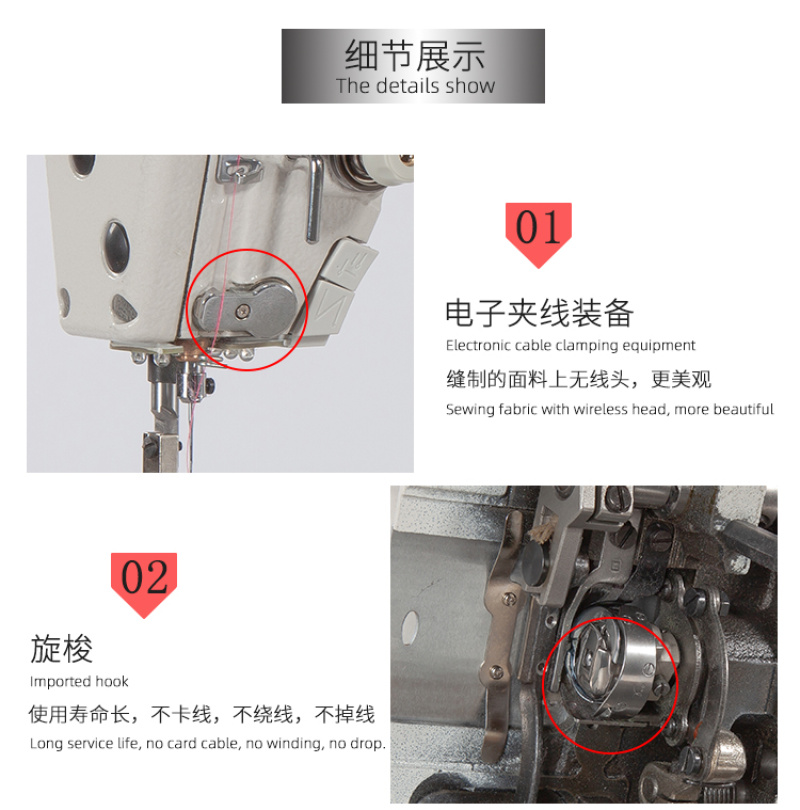 细节展示
The details show

01

电子夹线装备
Electronic cable clamping equipment
缝制的面料上无线头，更美观
Sewing fabric with wireless head, more beautiful

02

旋梭
Imported hook
使用寿命长，不卡线，不绕线，不掉线
Long service life, no card cable, no winding, no drop.