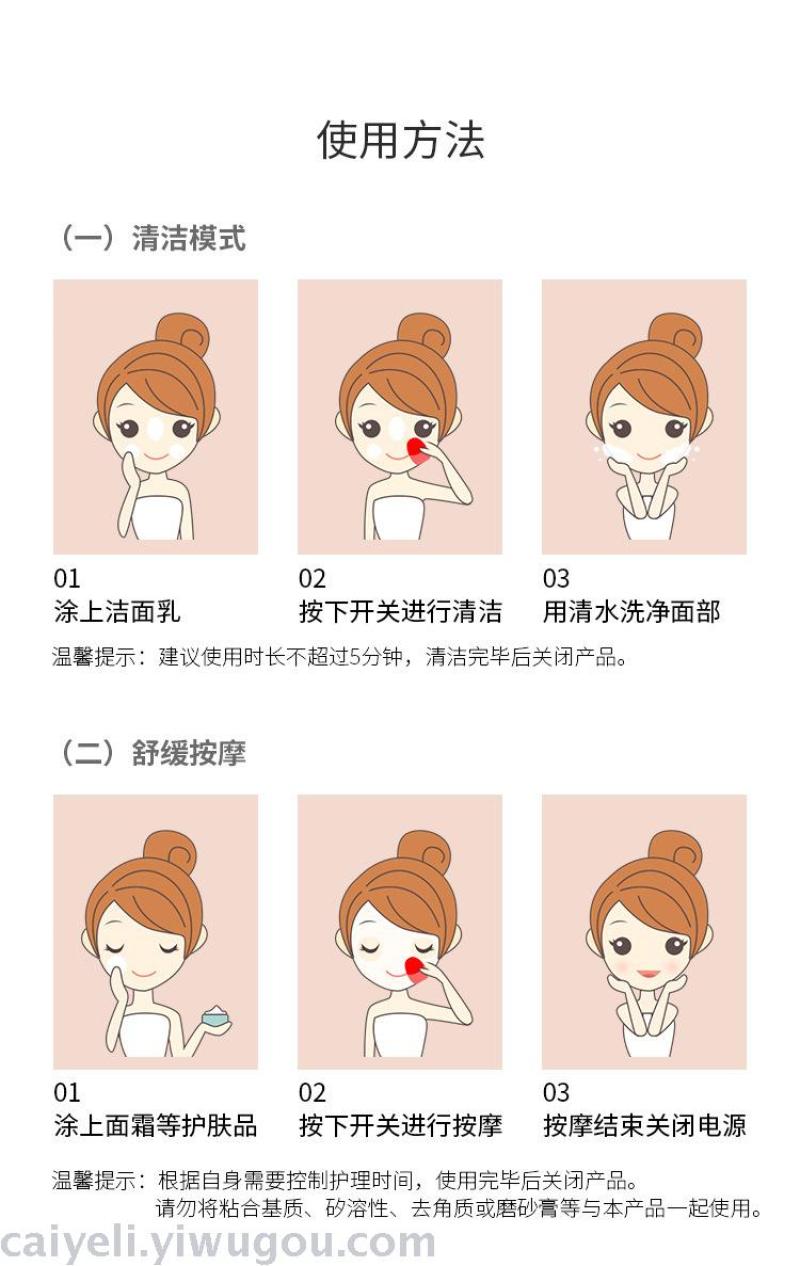 使用方法

（一）清洁模式

01
涂上洁面乳

02
按下开关进行清洁

03
用清水洗净面部

温馨提示：建议使用时长不超过5分钟，清洁完毕后关闭产品。

（二）舒缓按摩

01
涂上面霜等护肤品

02
按下开关进行按摩

03
按摩结束关闭电源

温馨提示：根据自身需要控制护理时间，使用完毕后关闭产品。
请勿将粘合基质、矽溶性、去角质或磨砂膏等与本产品一起使用。

caiyeli.yiwugou.com