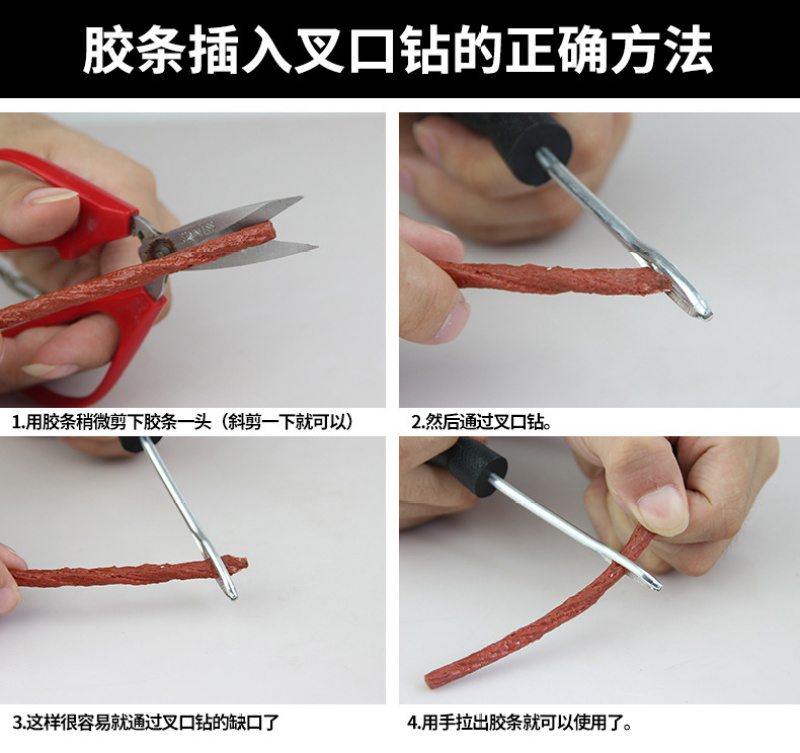 胶条插入叉口钻的正确方法

1.用胶条稍微剪下胶条一头（斜剪一下就可以）

2.然后通过叉口钻。

3.这样很容易就通过叉口钻的缺口了

4.用手拉出胶条就可以使用了。