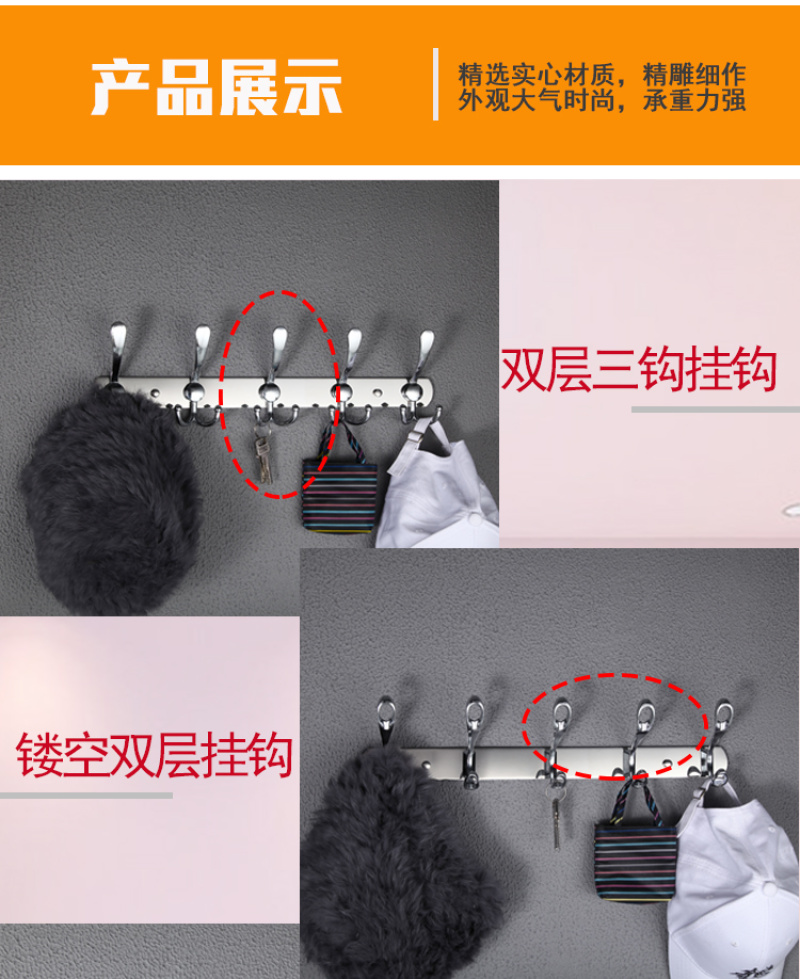 产品展示

精选实心材质，精雕细作
外观大气时尚，承重力强

双层三钩挂钩

镂空双层挂钩