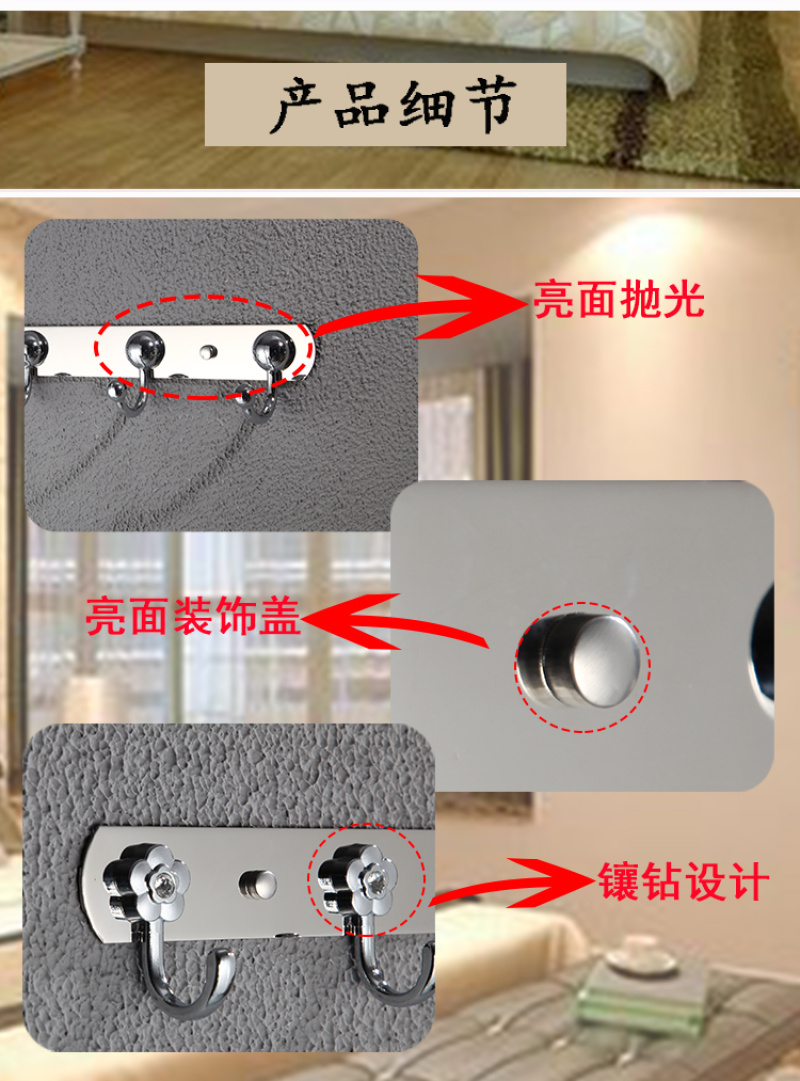 产品细节

亮面抛光

亮面装饰盖

镶钻设计