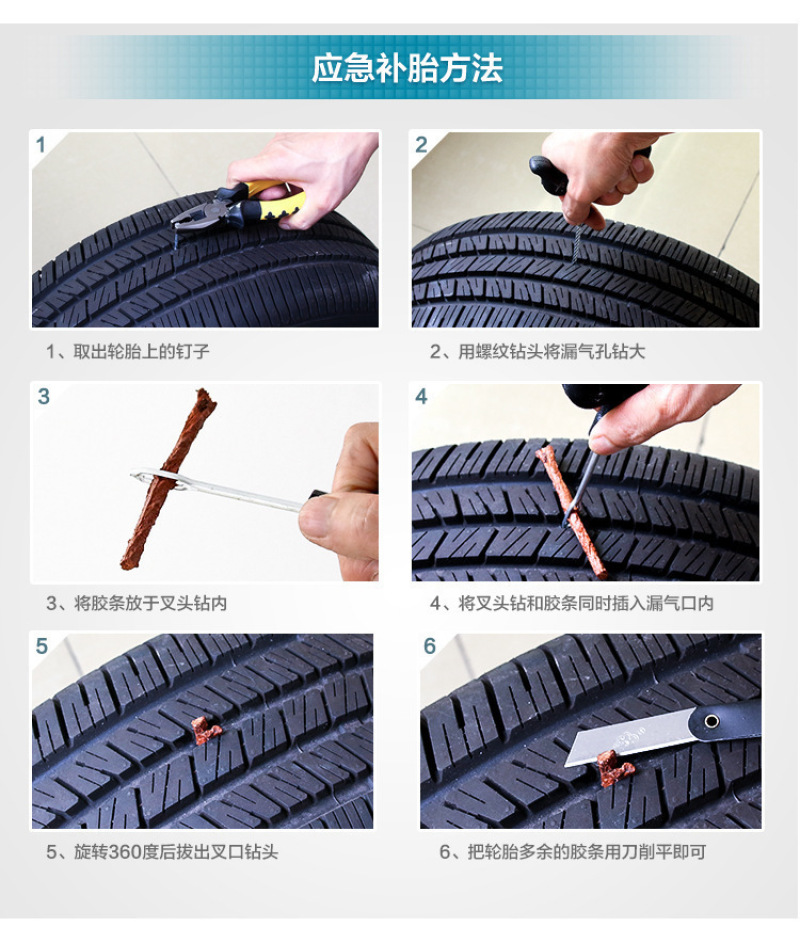 应急补胎方法

1

1、取出轮胎上的钉子

2

2、用螺纹钻头将漏气孔钻大

3

3、将胶条放于叉头钻内

4

4、将叉头钻和胶条同时插入漏气口内

5

5、旋转360度后拔出叉口钻头

6

6、把轮胎多余的胶条用刀削平即可