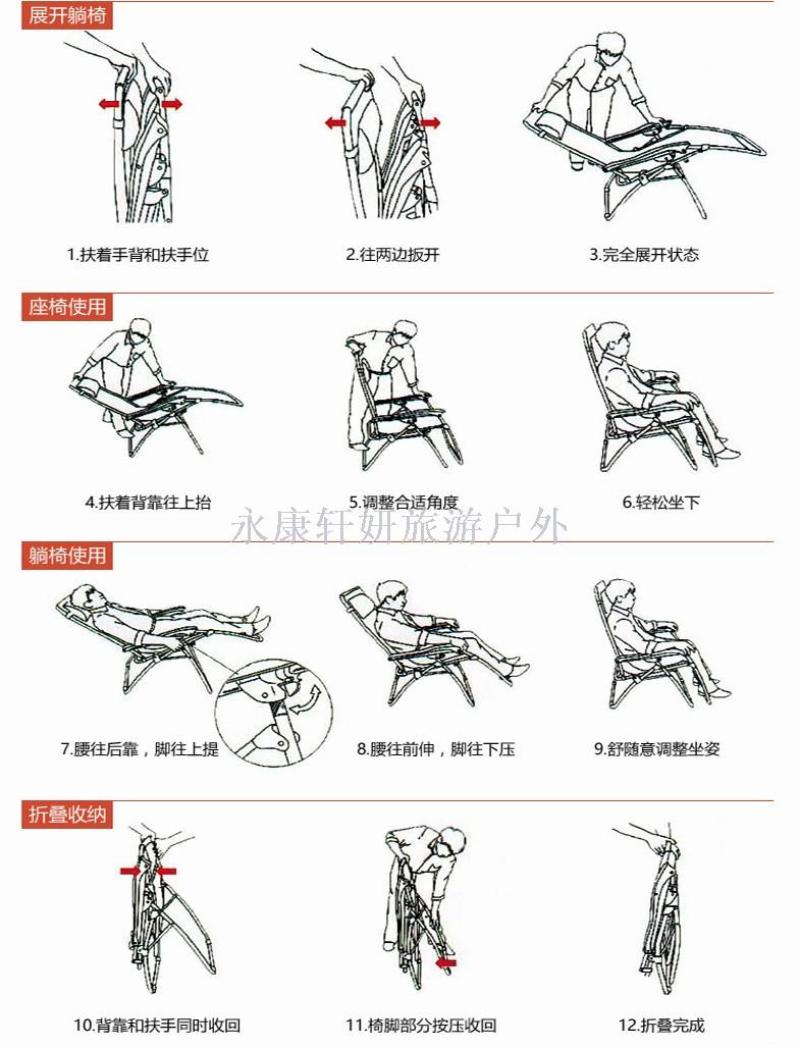 展开躺椅

1.扶着手背和扶手位

2.往两边扳开

3.完全展开状态

座椅使用

4.扶着背靠往上抬

5.调整合适角度

6.轻松坐下

永康轩妍旅游户外

躺椅使用

7.腰往后靠，脚往上提

8.腰往前伸，脚往下压

9.舒随意调整坐姿

折叠收纳

10.背靠和扶手同时收回

11.椅脚部分按压收回

12.折叠完成