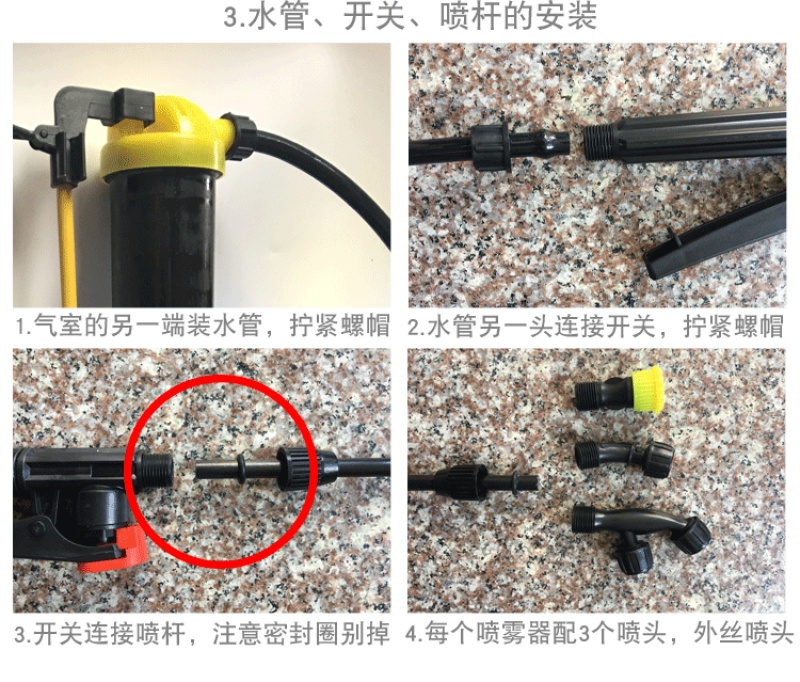 3.水管、开关、喷杆的安装

1.气室的另一端装水管，拧紧螺帽

2.水管另一头连接开关，拧紧螺帽

3.开关连接喷杆，注意密封圈别掉

4.每个喷雾器配3个喷头，外丝喷头