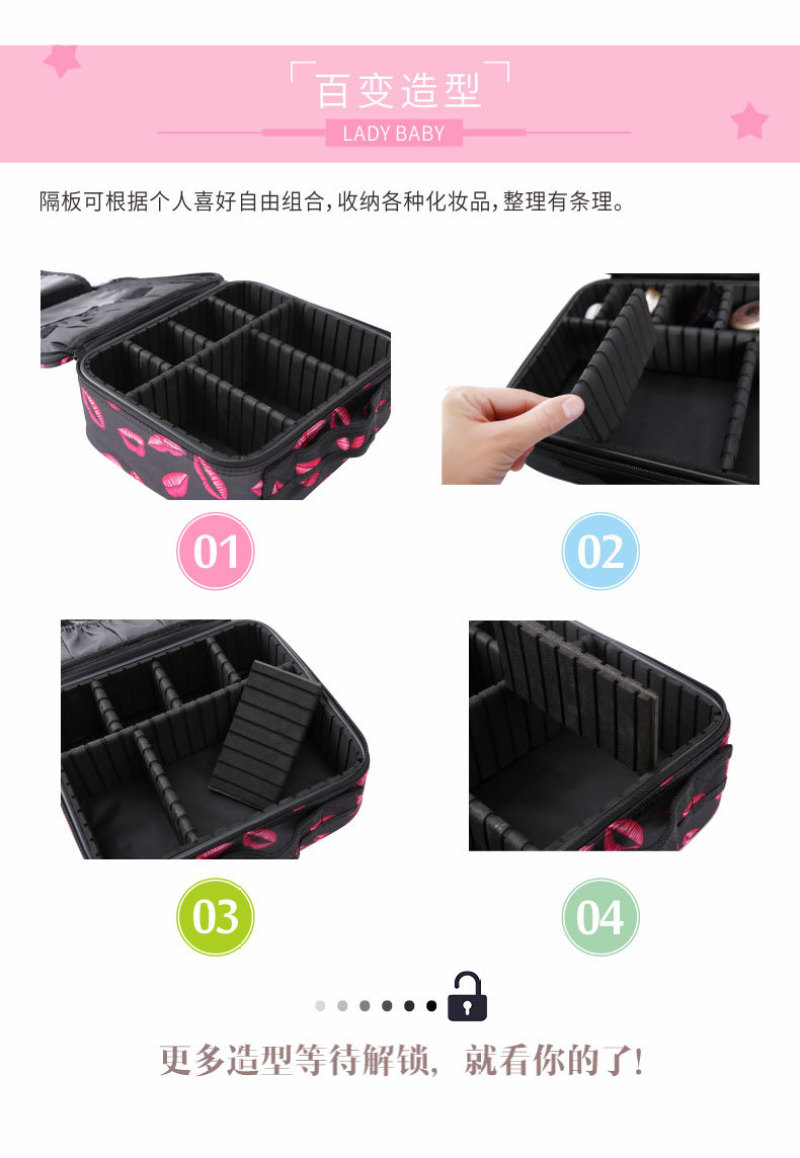 百变造型

LADY BABY

隔板可根据个人喜好自由组合，收纳各种化妆品，整理有条理。

01

02

03

04

更多造型等待解锁，就看你的了！