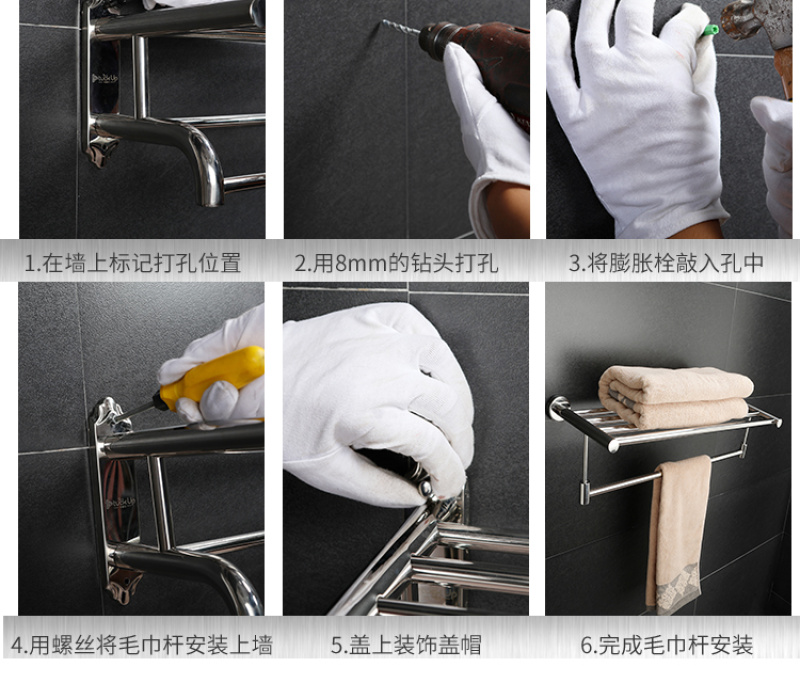 1.在墙上标记打孔位置

2.用8mm的钻头打孔

3.将膨胀栓敲入孔中

4.用螺丝将毛巾杆安装上墙

5.盖上装饰盖帽

6.完成毛巾杆安装