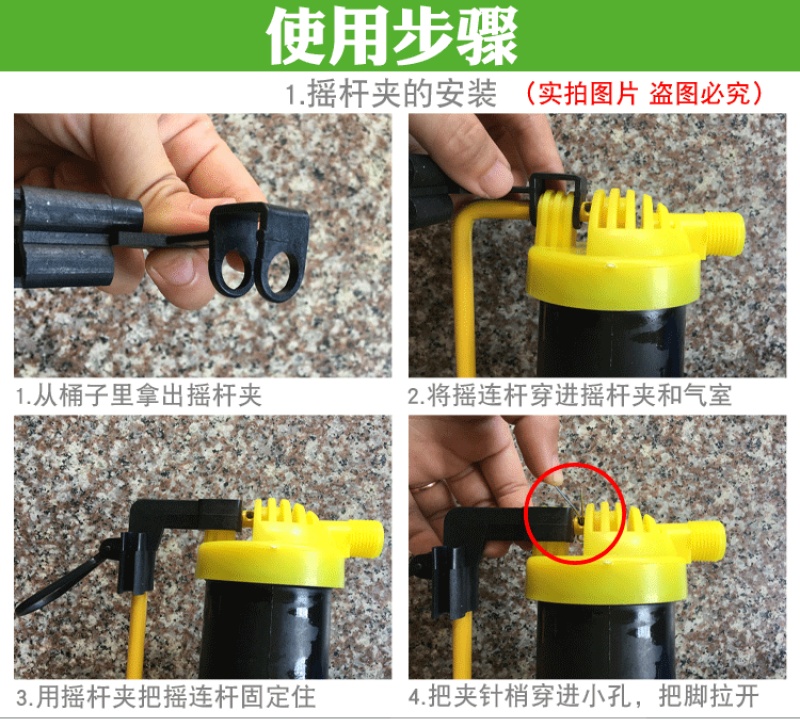 使用步骤

1.摇杆夹的安装 （实拍图片 盗图必究）

1.从桶子里拿出摇杆夹

2.将摇连杆穿进摇杆夹和气室

3.用摇杆夹把摇连杆固定住

4.把夹针梢穿进小孔，把脚拉开