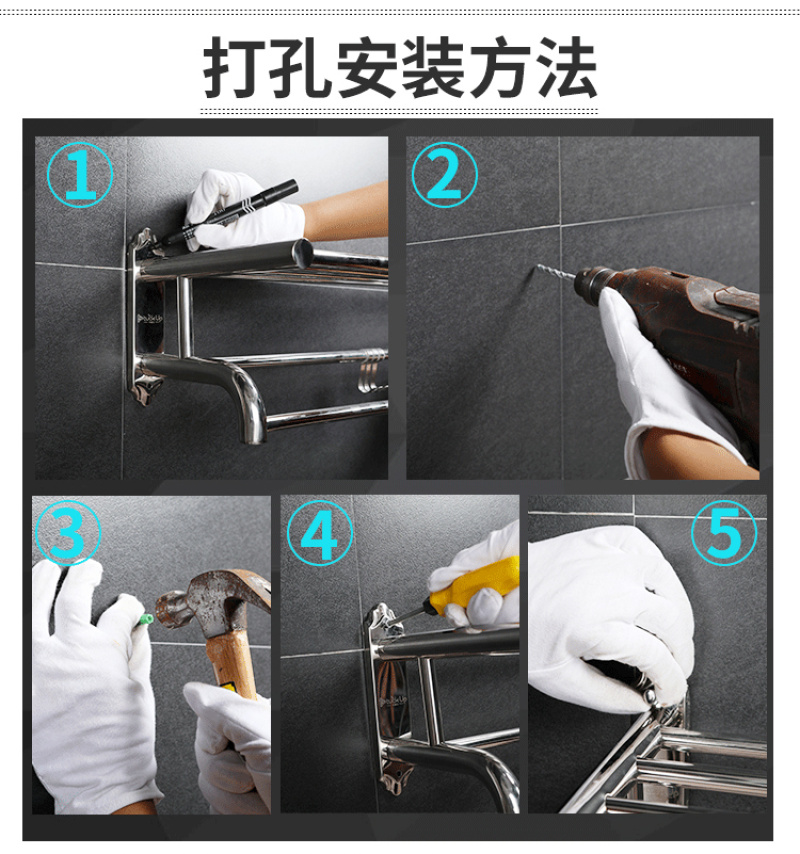 打孔安装方法

1

2

3

4

5