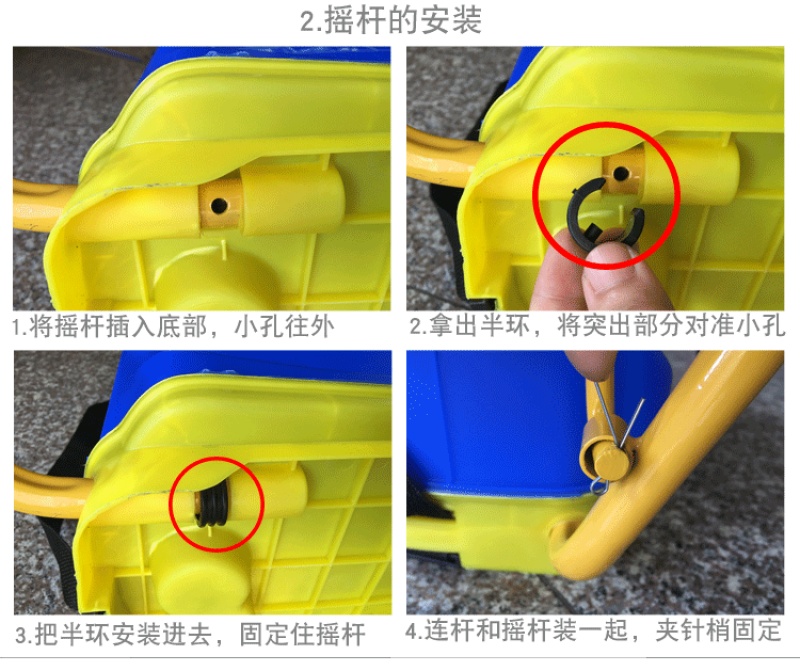 2.摇杆的安装

1.将摇杆插入底部，小孔往外

2.拿出半环，将突出部分对准小孔

3.把半环安装进去，固定住摇杆

4.连杆和摇杆装一起，夹针梢固定