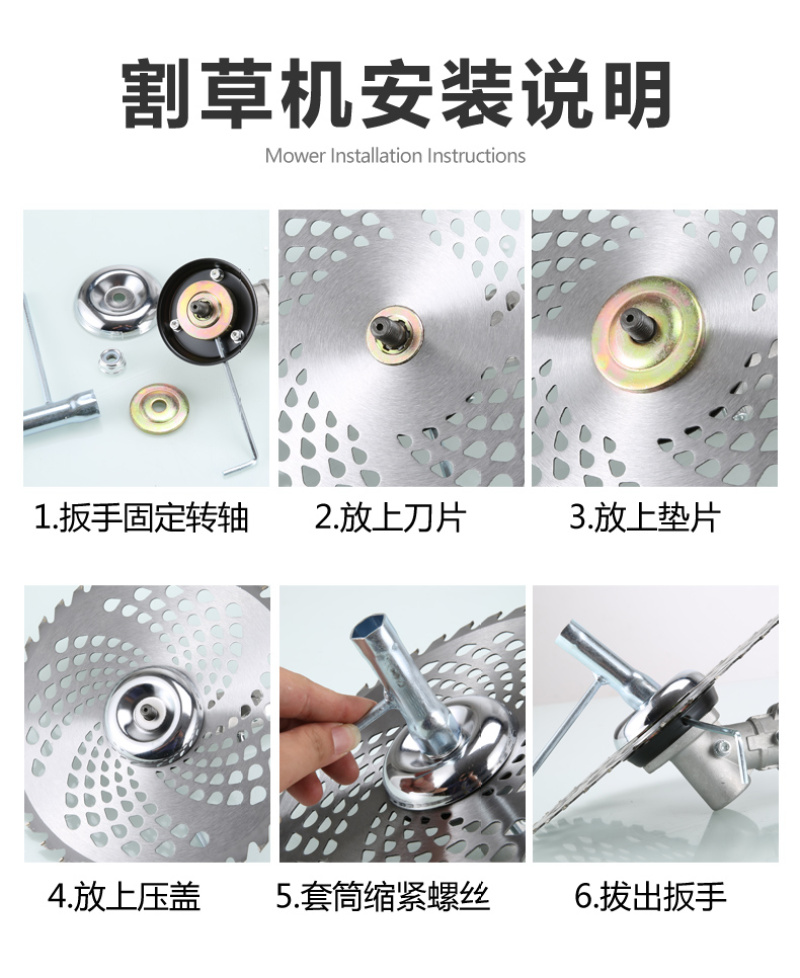 割草机安装说明

Mower Installation Instructions

1.扳手固定转轴

2.放上刀片

3.放上垫片

4.放上压盖

5.套筒缩紧螺丝

6.拔出扳手