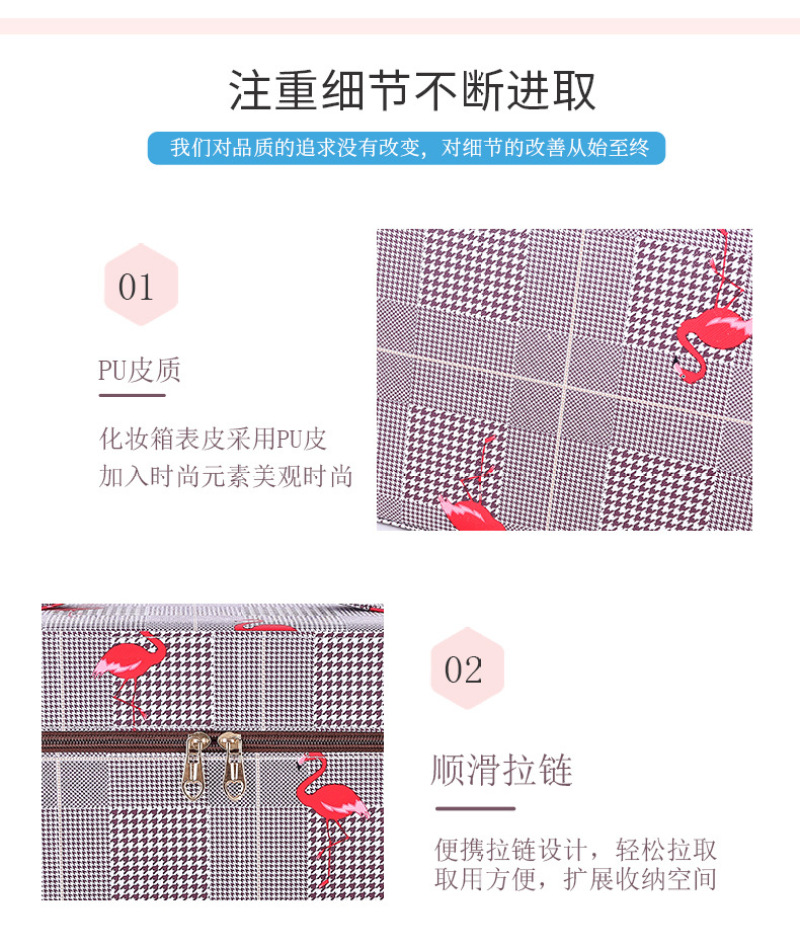 注重细节不断进取

我们对品质的追求没有改变，对细节的改善从始至终

01

PU皮质

化妆箱表皮采用PU皮
加入时尚元素美观时尚

02

顺滑拉链

便携拉链设计，轻松拉取
取用方便，扩展收纳空间