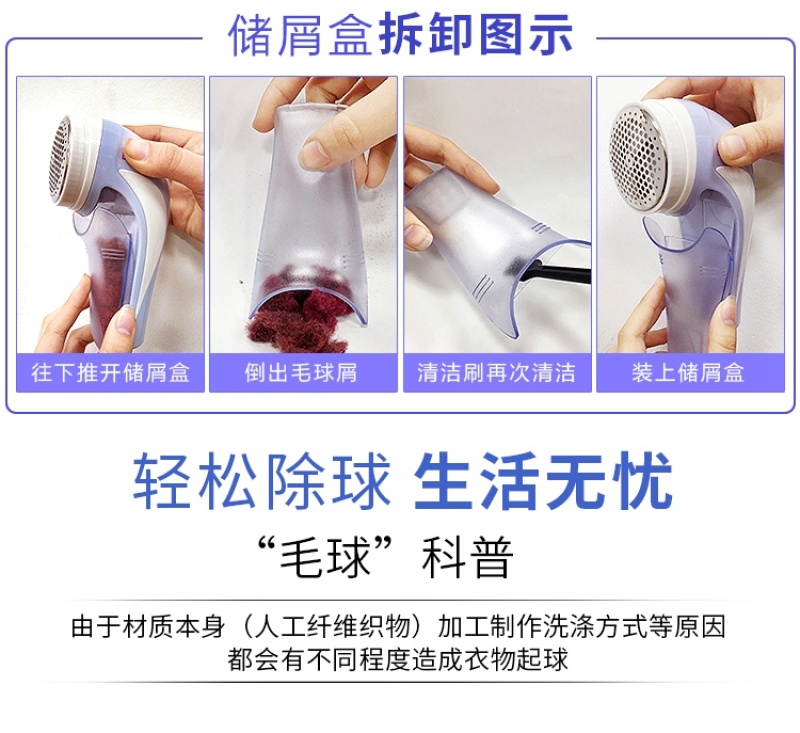 储屑盒拆卸图示

往下推开储屑盒

倒出毛球屑

清洁刷再次清洁

装上储屑盒

轻松除球 生活无忧

“毛球”科普

由于材质本身（人工纤维织物）加工制作洗涤方式等原因
都会有不同程度造成衣物起球