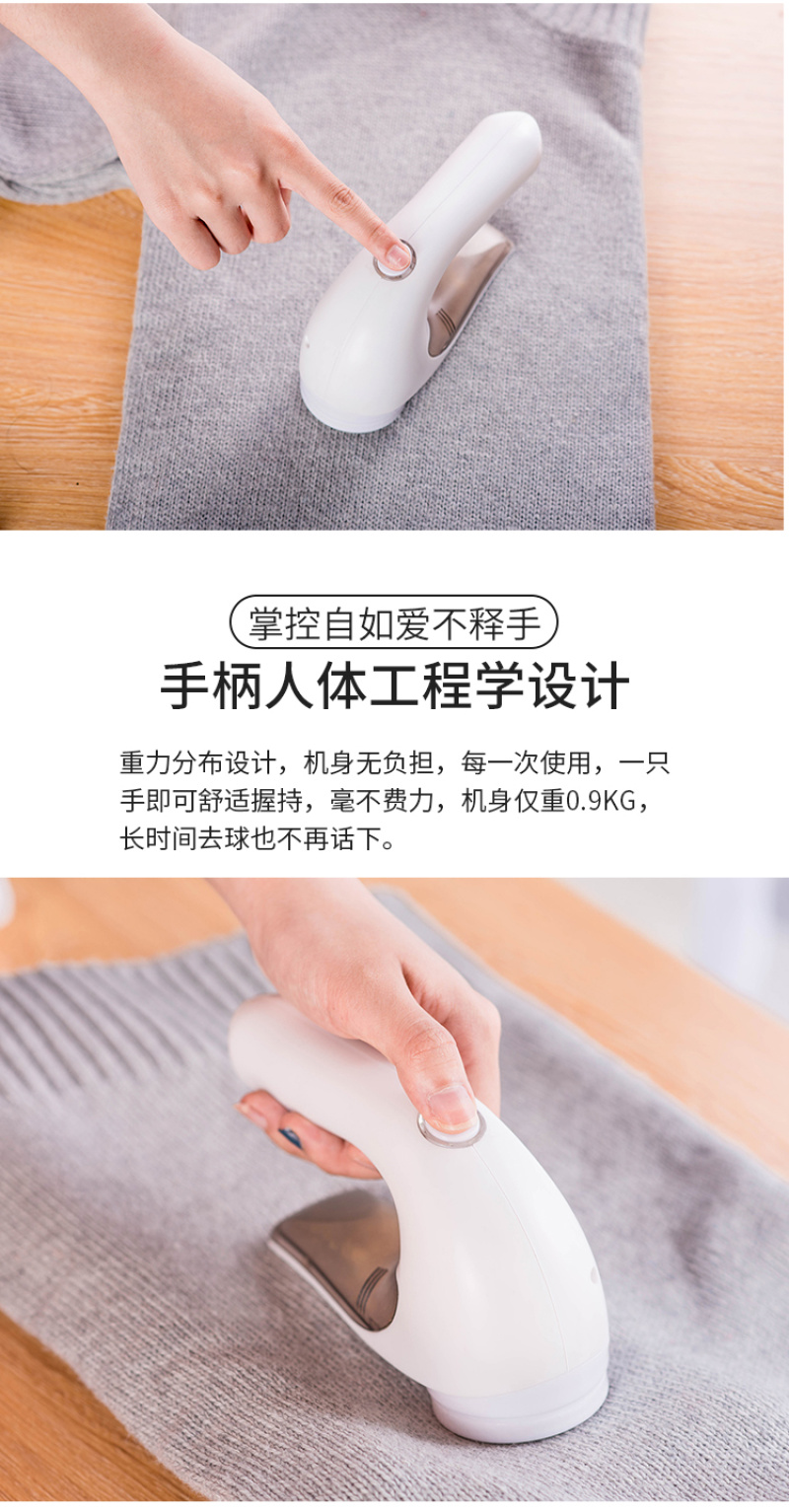 掌控自如爱不释手

手柄人体工程学设计

重力分布设计，机身无负担，每一次使用，一只手即可舒适握持，毫不费力，机身仅重0.9KG，长时间去球也不再话下。