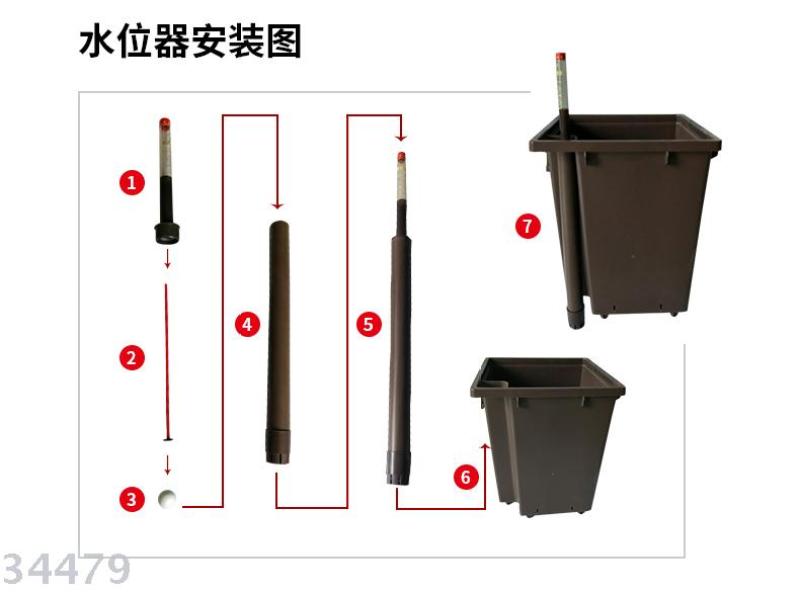 水位器安装图

1

2

3

4

5

6

7

34479