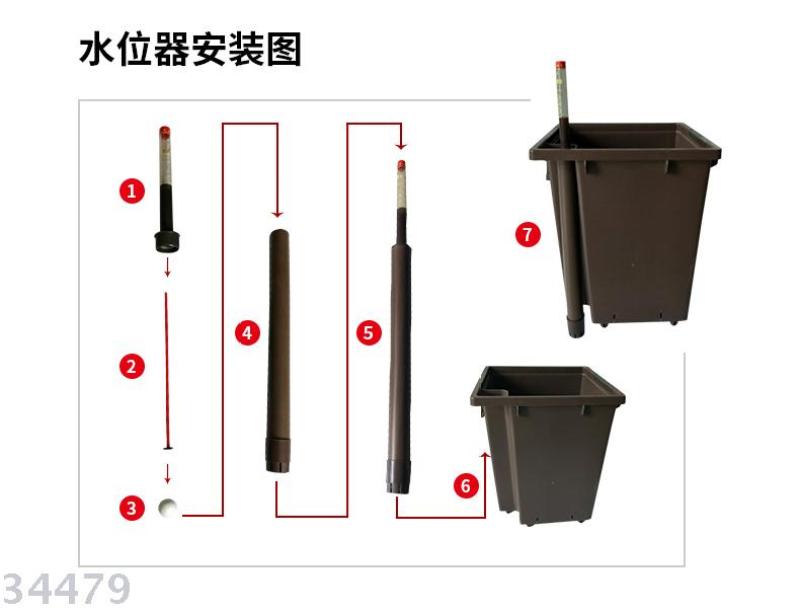 水位器安装图

1
2
3
4
5
6
7

34479