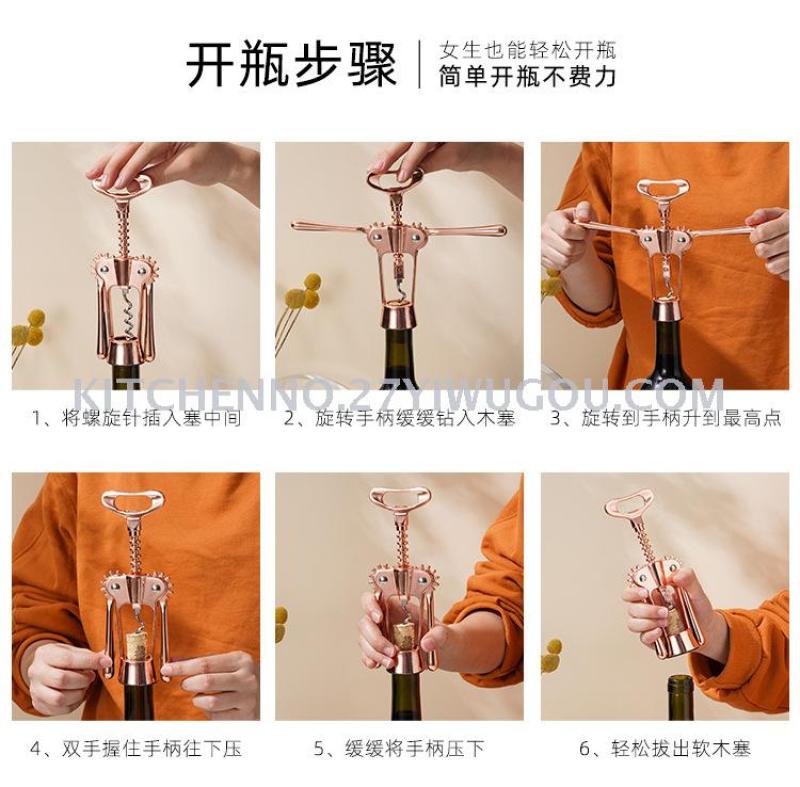 开瓶步骤

女生也能轻松开瓶
简单开瓶不费力

KITCHENNO.27YIWUGOU.COM

1、将螺旋针插入塞中间

2、旋转手柄缓缓钻入木塞

3、旋转到手柄升到最高点

4、双手握住手柄往下压

5、缓缓将手柄压下

6、轻松拔出软木塞