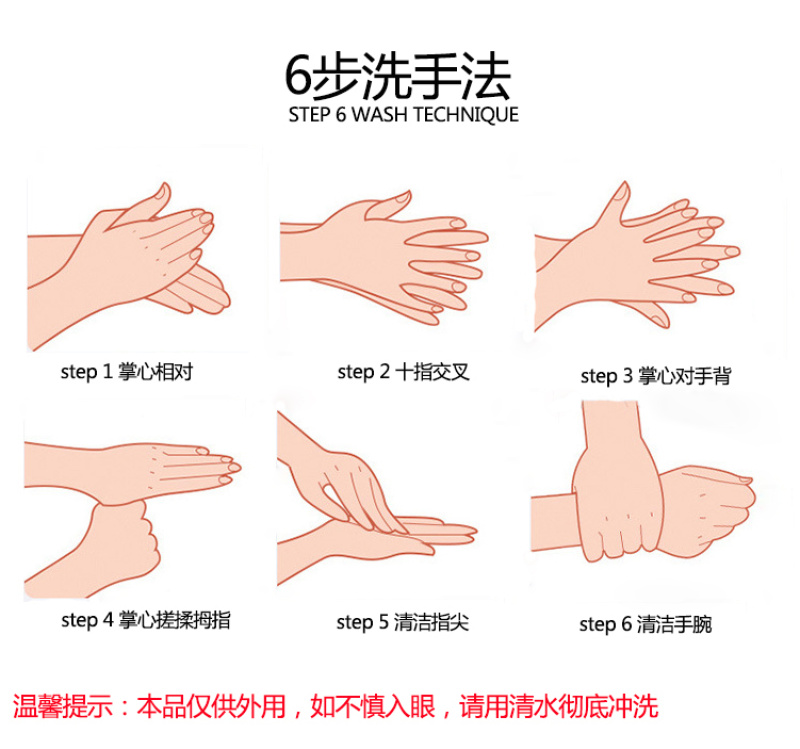 6步洗手法
STEP 6 WASH TECHNIQUE

step 1 掌心相对

step 2 十指交叉

step 3 掌心对手背

step 4 掌心搓揉拇指

step 5 清洁指尖

step 6 清洁手腕

温馨提示：本品仅供外用，如不慎入眼，请用清水彻底冲洗