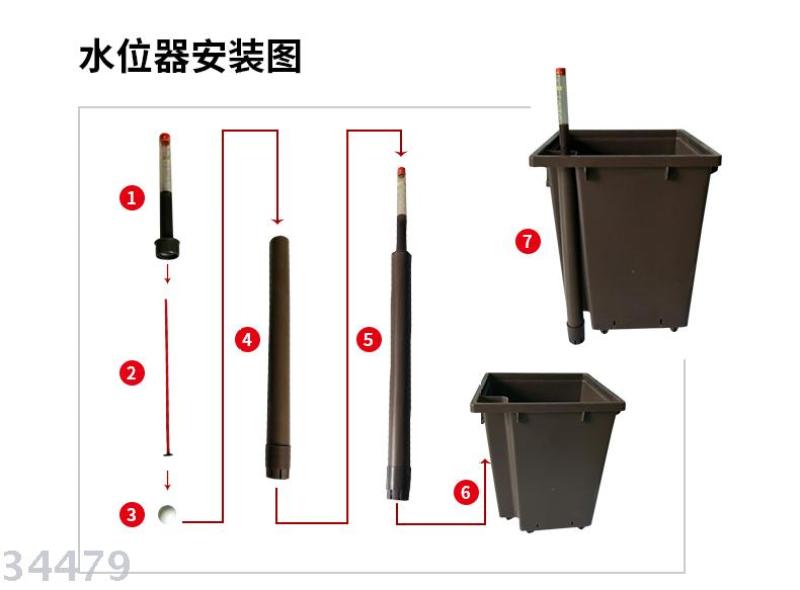 水位器安装图

1
2
3
4
5
6
7

34479