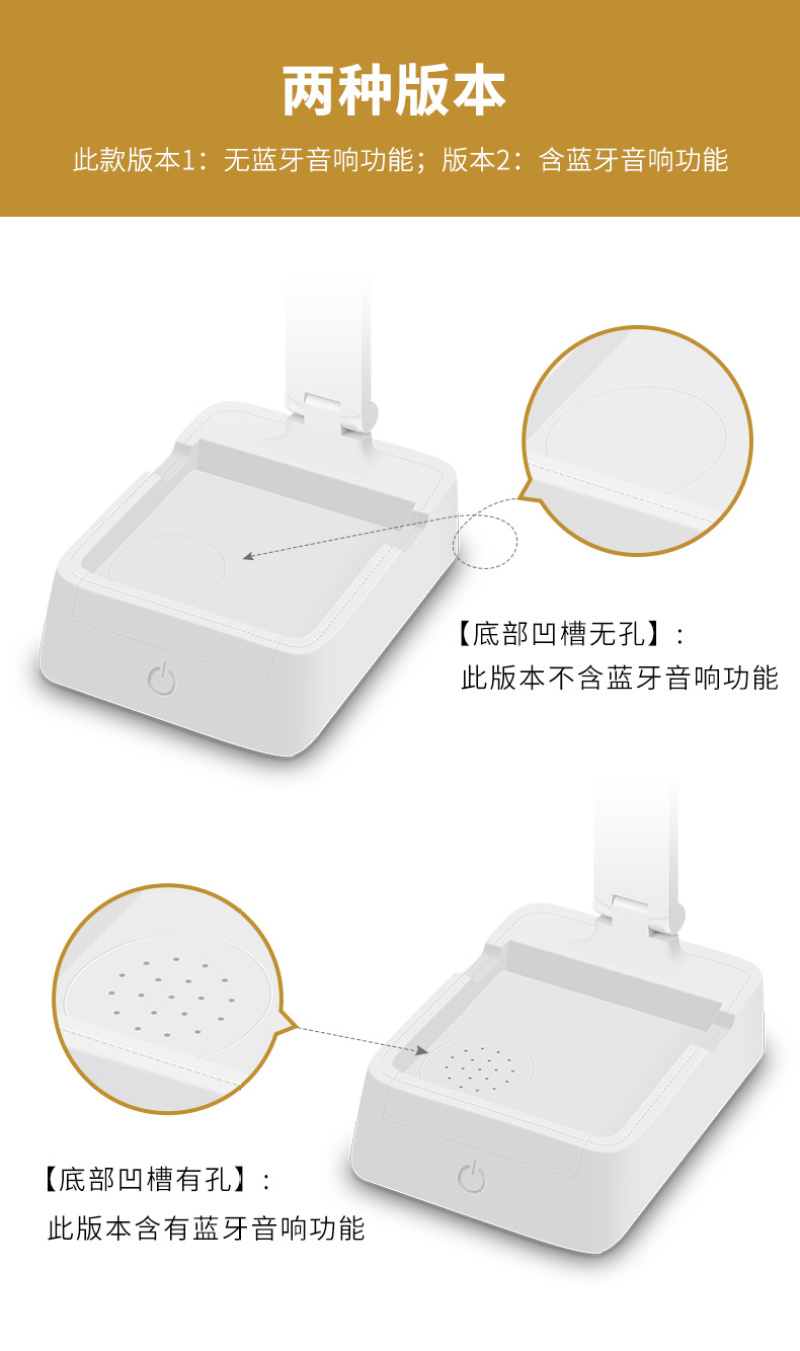 两种版本

此款版本1：无蓝牙音响功能；版本2：含蓝牙音响功能

【底部凹槽无孔】：
此版本不含蓝牙音响功能

【底部凹槽有孔】：
此版本含有蓝牙音响功能