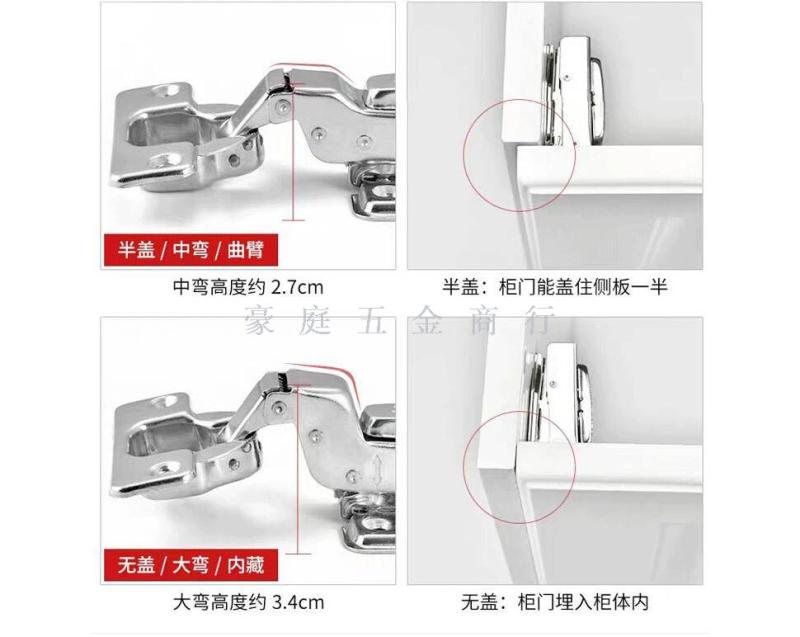 半盖 / 中弯 / 曲臂

中弯高度约 2.7cm

半盖：柜门能盖住侧板一半

豪庭五金商行

无盖 / 大弯 / 内藏

大弯高度约 3.4cm

无盖：柜门埋入柜体内