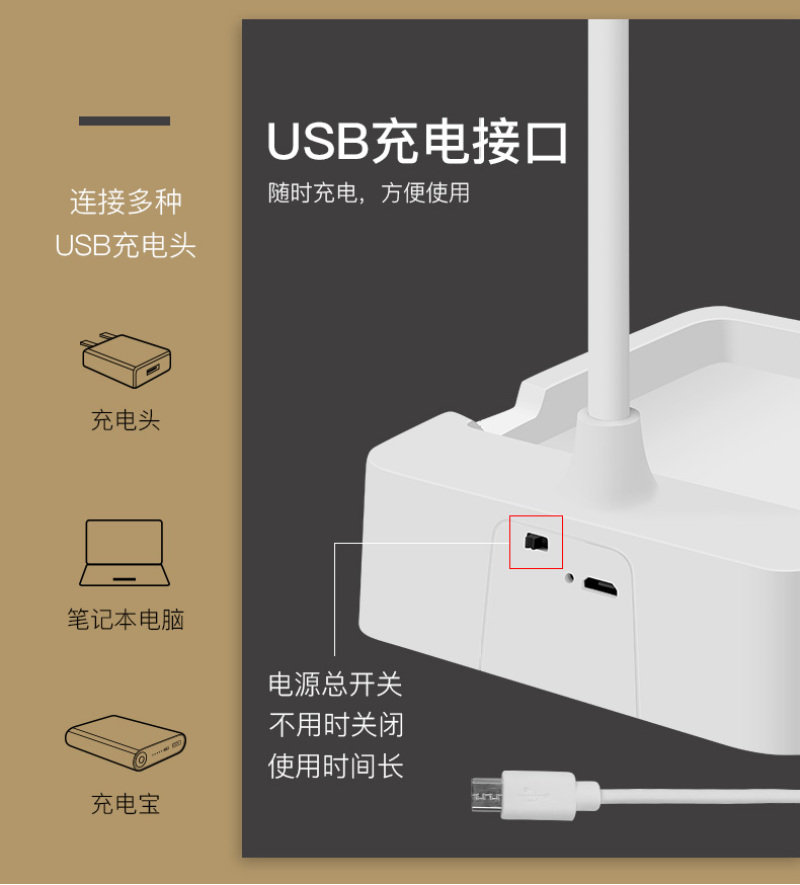 连接多种
USB充电头

充电头

笔记本电脑

充电宝

USB充电接口
随时充电，方便使用

电源总开关
不用时关闭
使用时间长