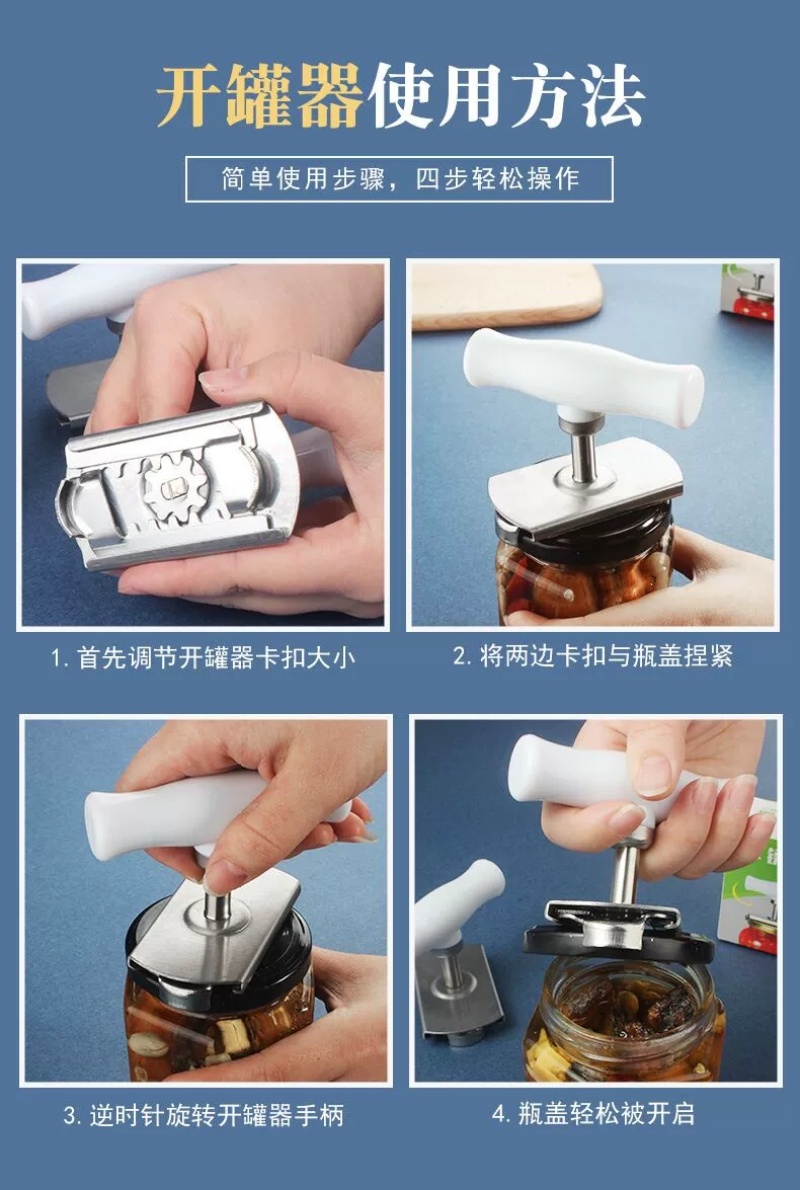 开罐器使用方法

简单使用步骤，四步轻松操作

1. 首先调节开罐器卡扣大小

2. 将两边卡扣与瓶盖捏紧

3. 逆时针旋转开罐器手柄

4. 瓶盖轻松被开启